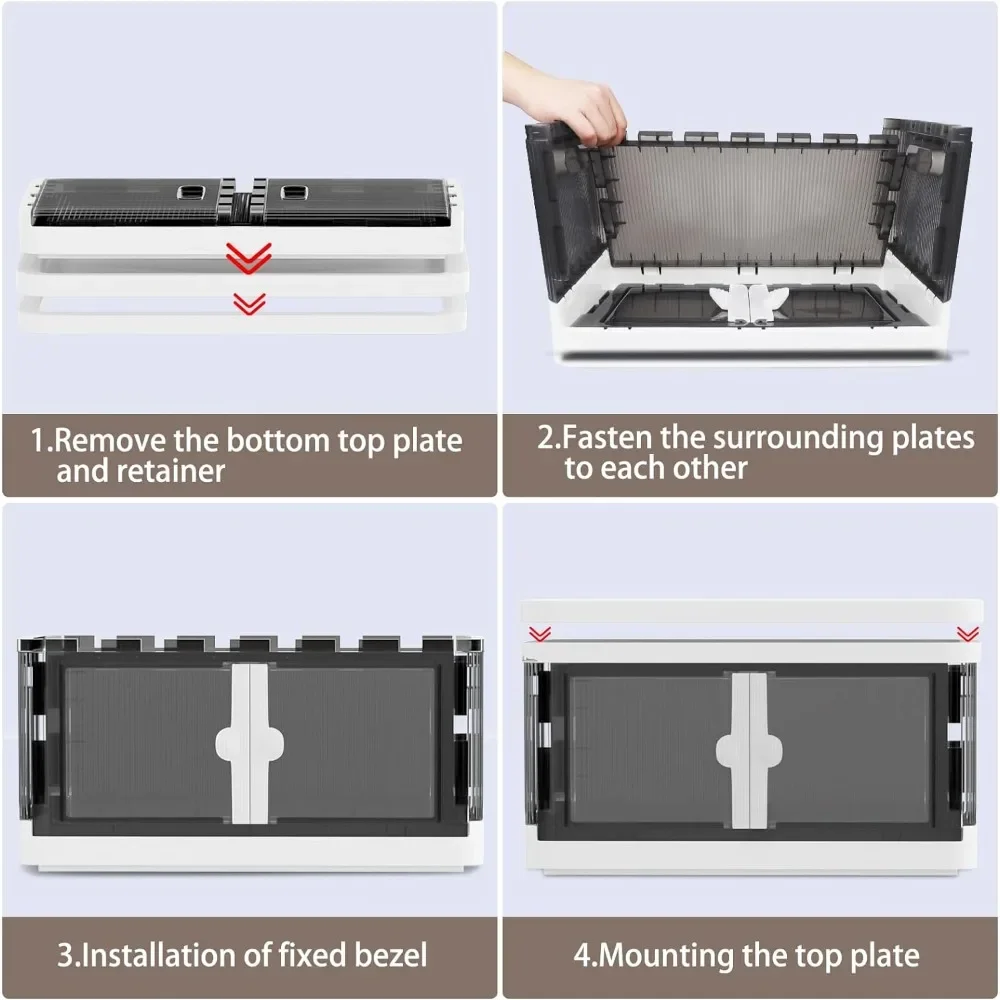 1.Remove the bottom top plate and retainer

2.Fasten the surrounding plates to each other

3.Installation of fixed bezel

4.Mounting the top plate