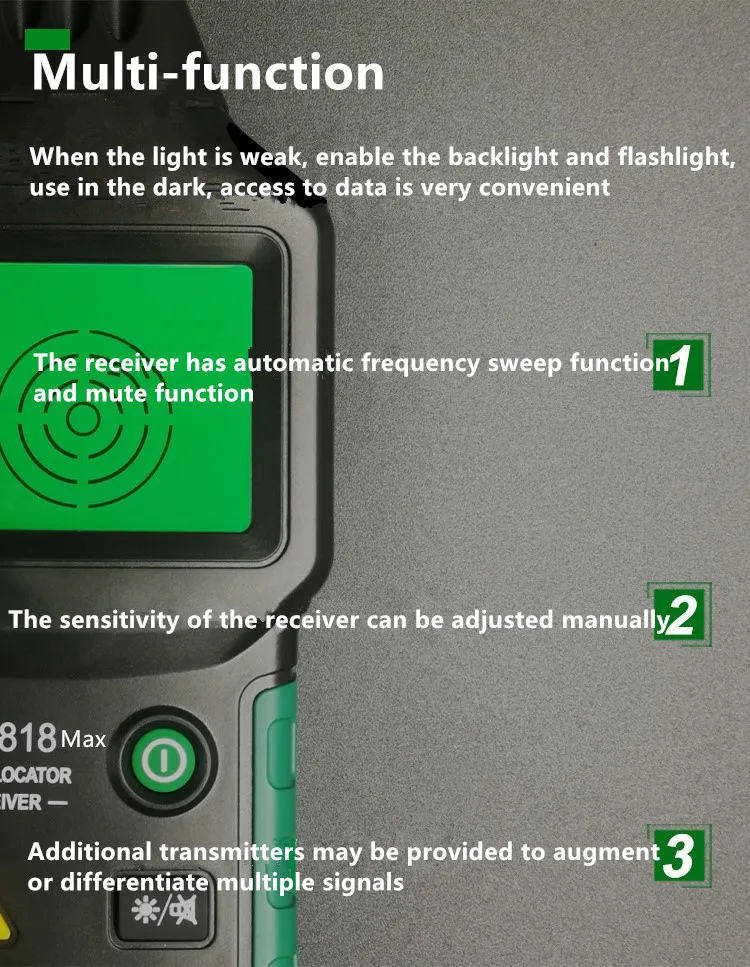 Multi-function

When the light is weak, enable the backlight and flashlight, use in the dark, access to data is very convenient

The receiver has automatic frequency sweep function and mute function

1

The sensitivity of the receiver can be adjusted manually

2

818 Max
LOCATOR
IVER —

Additional transmitters may be provided to augment or differentiate multiple signals

3