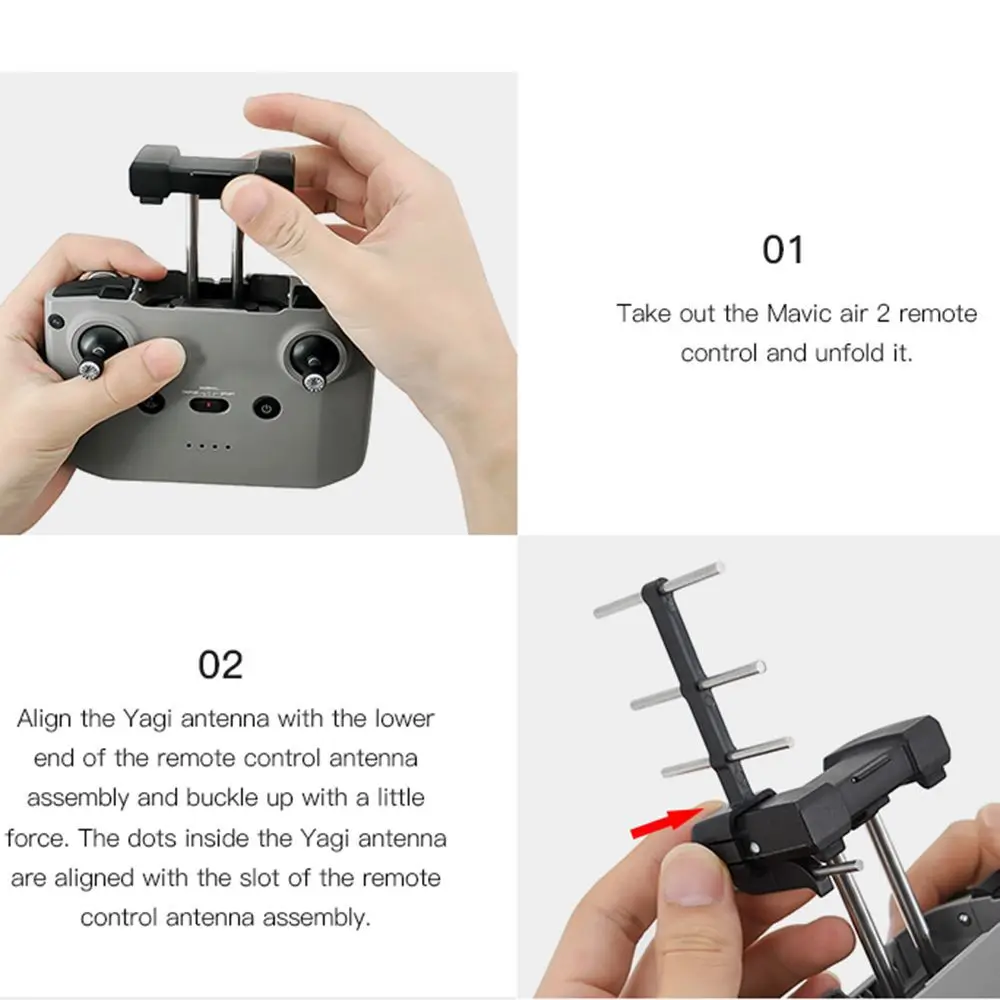 01

Take out the Mavic air 2 remote control and unfold it.

02

Align the Yagi antenna with the lower end of the remote control antenna assembly and buckle up with a little force. The dots inside the Yagi antenna are aligned with the slot of the remote control antenna assembly.