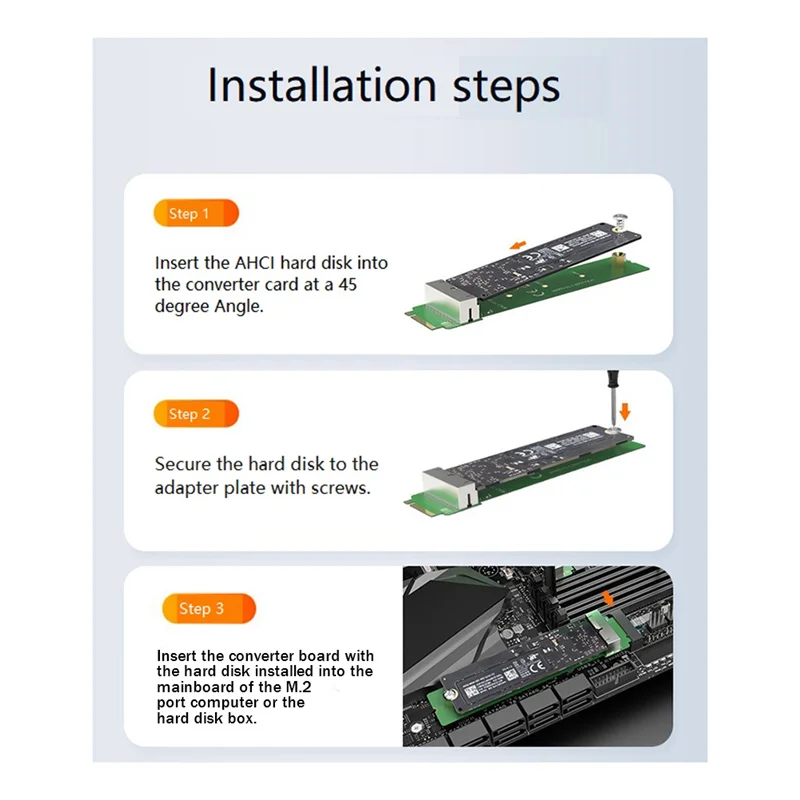 Installation steps

Step 1

Insert the AHCI hard disk into the converter card at a 45 degree Angle.

Step 2

Secure the hard disk to the adapter plate with screws.

Step 3

Insert the converter board with the hard disk installed into the mainboard of the M.2 port computer or the hard disk box.