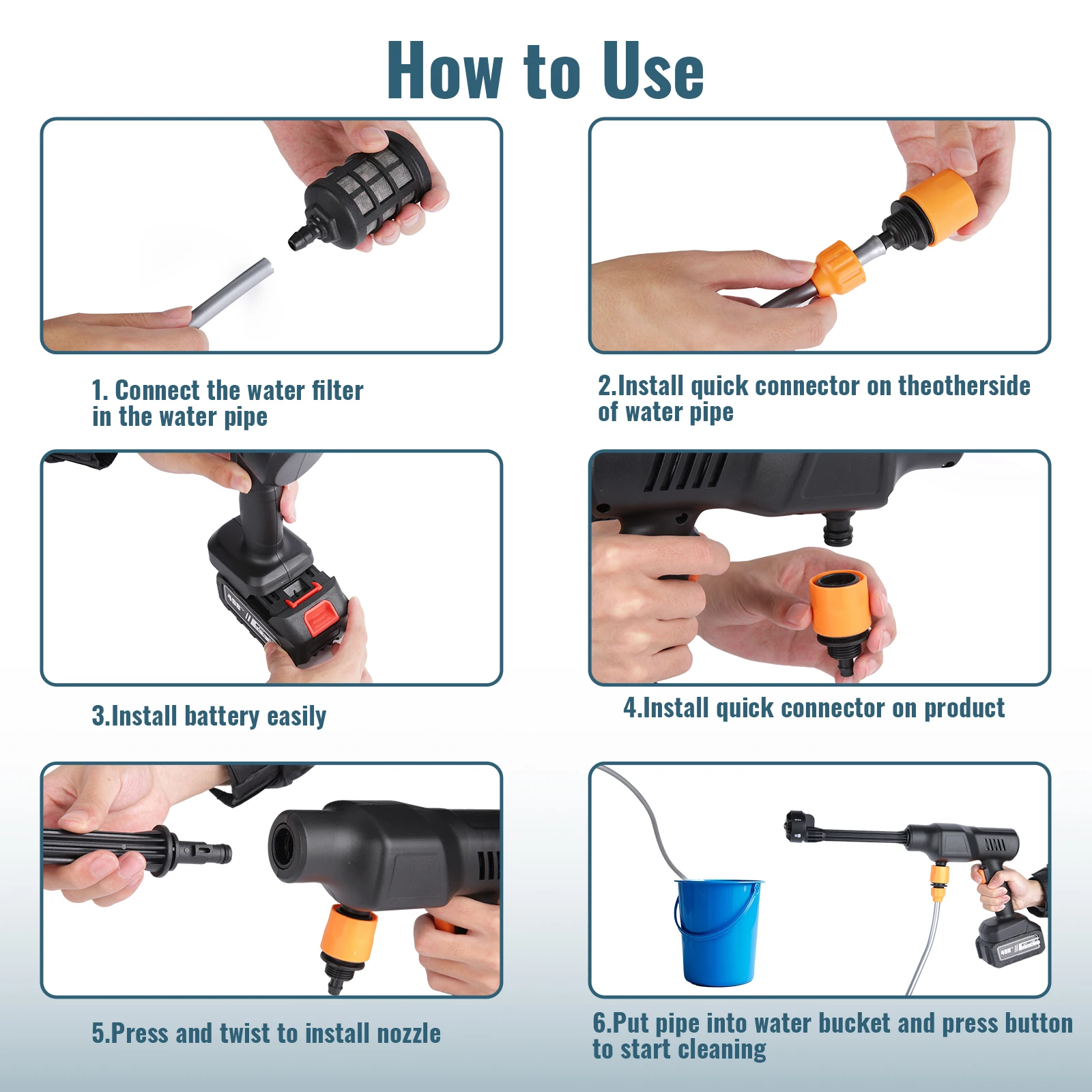 How to Use

1. Connect the water filter in the water pipe

2.Install quick connector on theotherside of water pipe

3.Install battery easily

4.Install quick connector on product

5.Press and twist to install nozzle

6.Put pipe into water bucket and press button to start cleaning