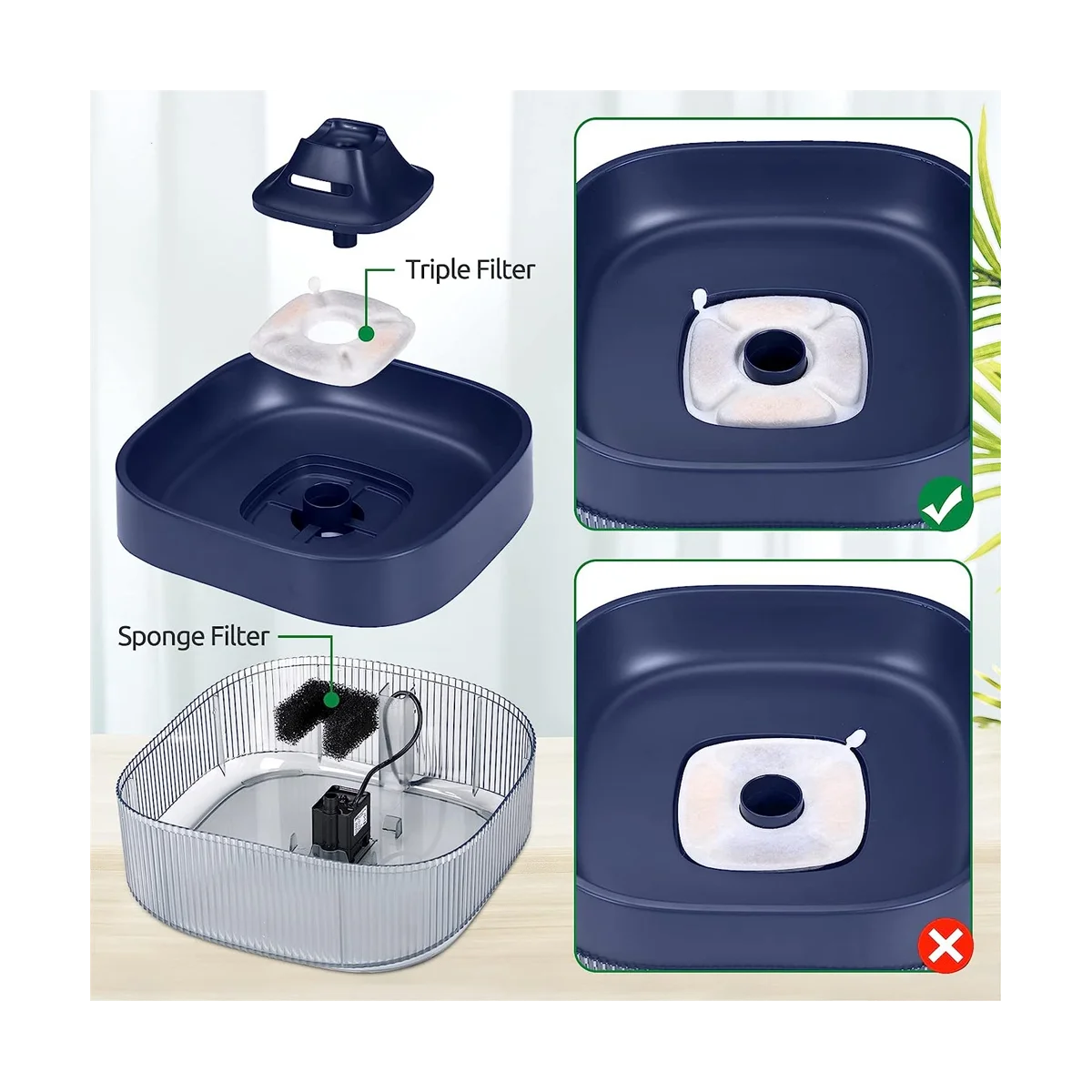 Triple Filter

Sponge Filter