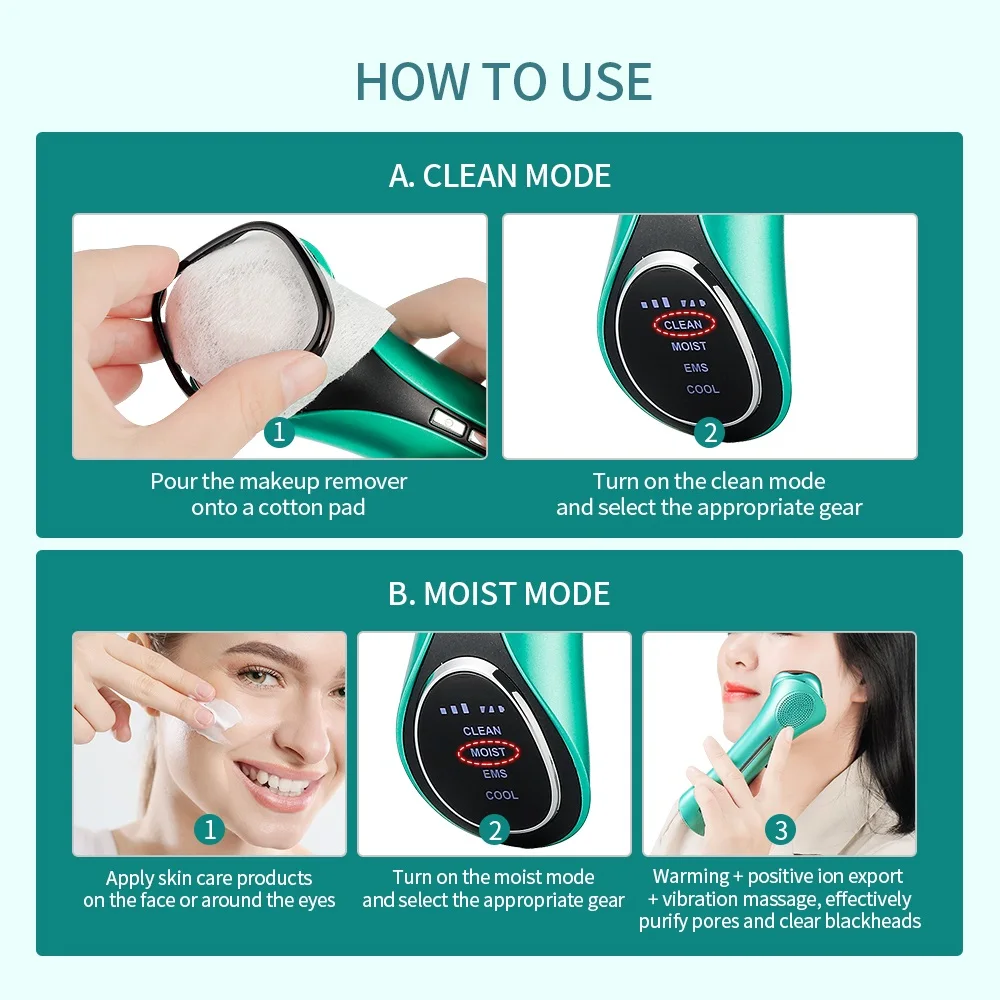 HOW TO USE

A. CLEAN MODE

1

Pour the makeup remover onto a cotton pad

CLEAN
MOIST
EMS
COOL

2

Turn on the clean mode and select the appropriate gear

B. MOIST MODE

1

Apply skin care products on the face or around the eyes

CLEAN
MOIST
EMS
COOL

2

Turn on the moist mode and select the appropriate gear

3

Warming + positive ion export + vibration massage, effectively purify pores and clear blackheads