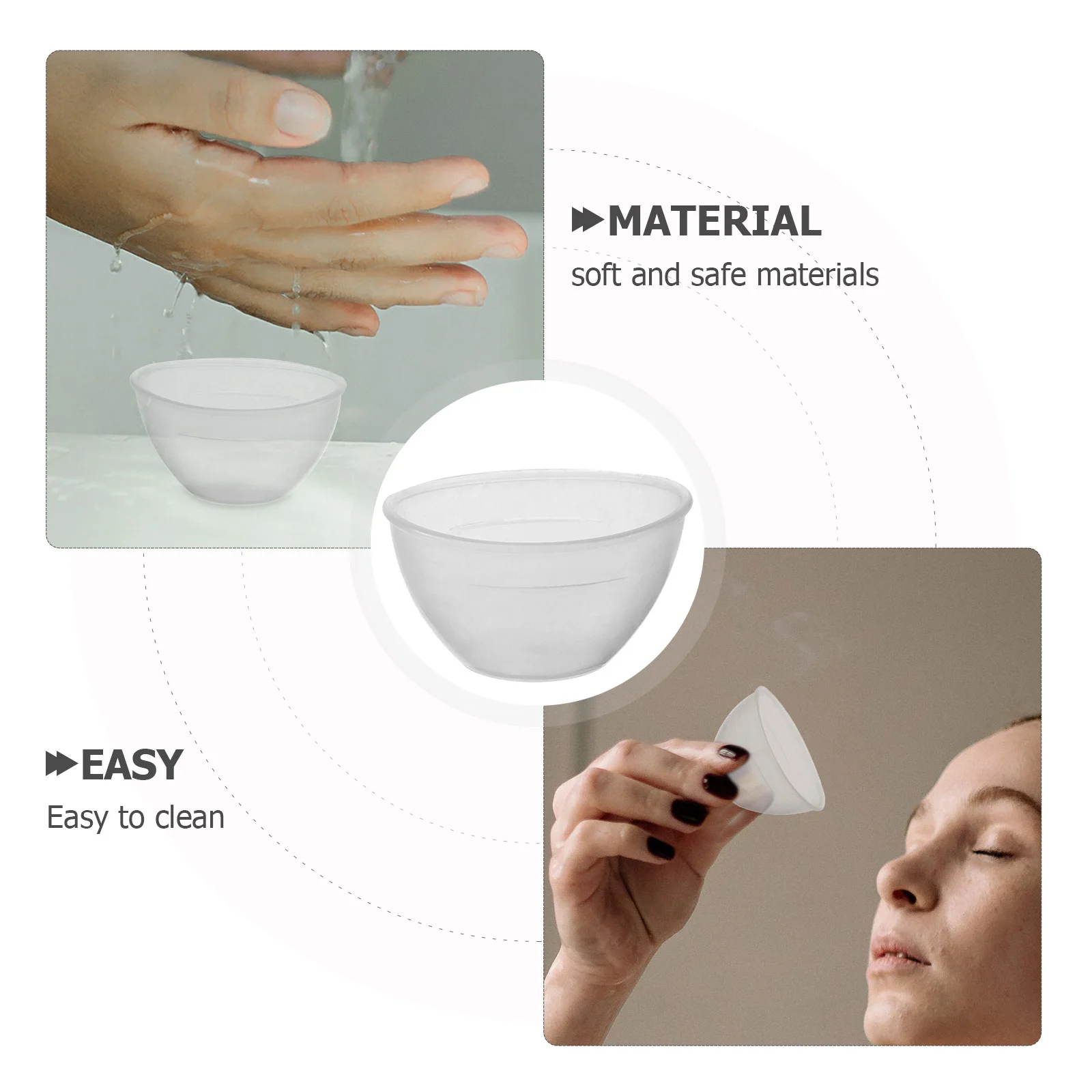 MATERIAL
soft and safe materials

EASY
Easy to clean