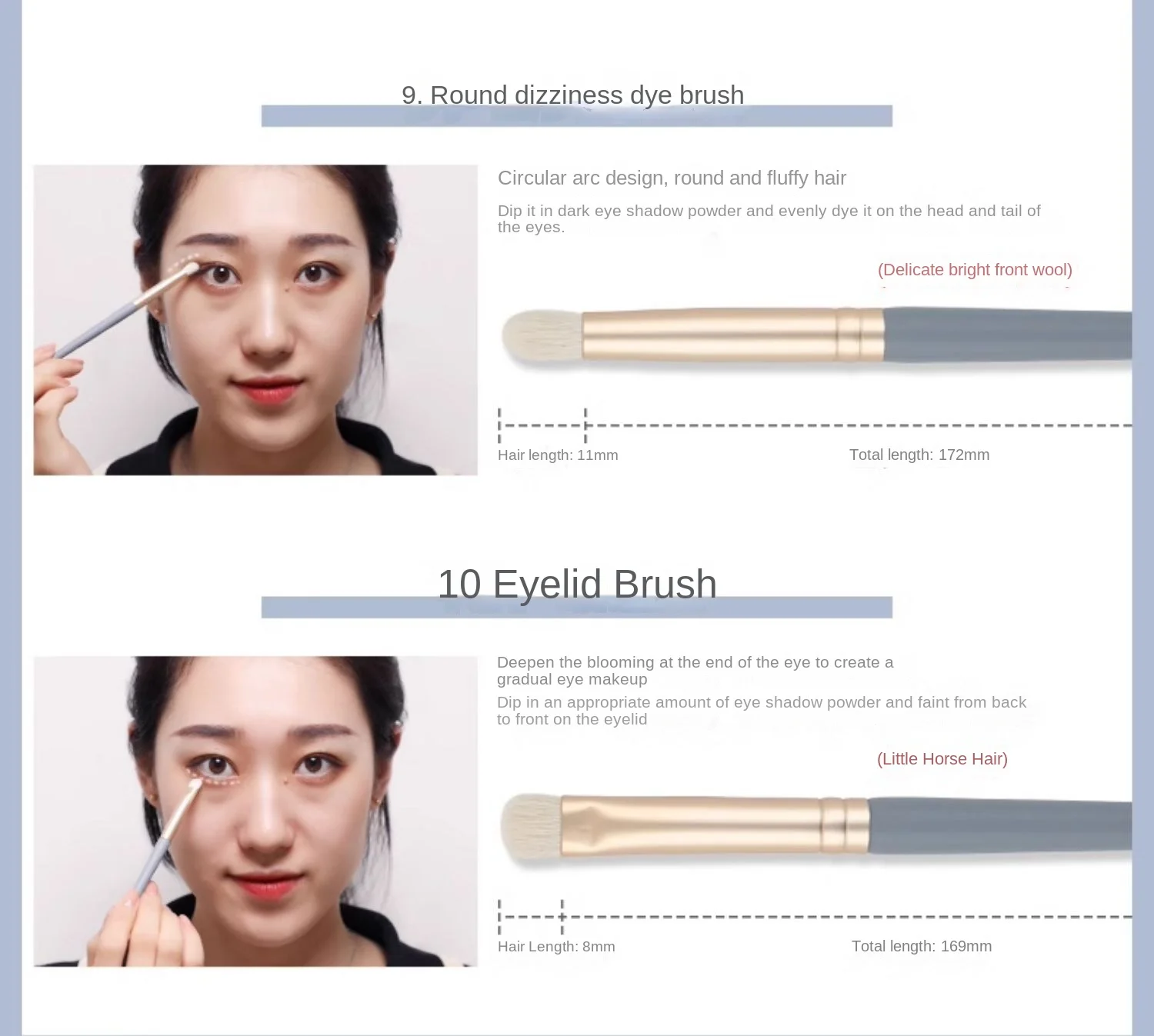 9. Round dizziness dye brush

Circular arc design, round and fluffy hair

Dip it in dark eye shadow powder and evenly dye it on the head and tail of the eyes.

(Delicate bright front wool)

Hair length: 11mm

Total length: 172mm

10 Eyelid Brush

Deepen the blooming at the end of the eye to create a gradual eye makeup

Dip in an appropriate amount of eye shadow powder and faint from back to front on the eyelid

(Little Horse Hair)

Hair Length: 8mm

Total length: 169mm