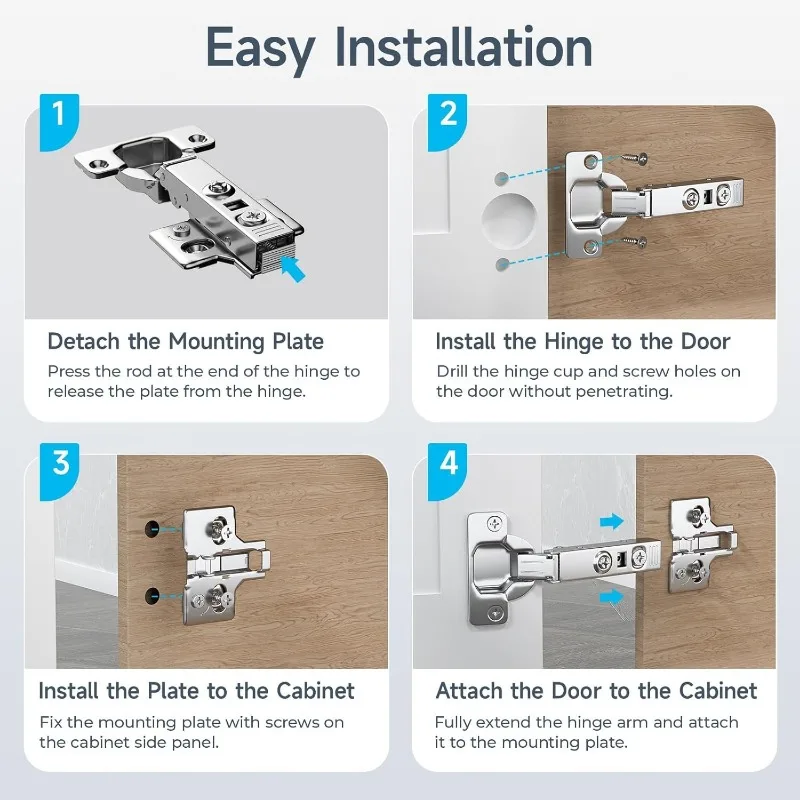 Easy Installation

1

Detach the Mounting Plate

Press the rod at the end of the hinge to release the plate from the hinge.

2

Install the Hinge to the Door

Drill the hinge cup and screw holes on the door without penetrating.

3

Install the Plate to the Cabinet

Fix the mounting plate with screws on the cabinet side panel.

4

Attach the Door to the Cabinet

Fully extend the hinge arm and attach it to the mounting plate.