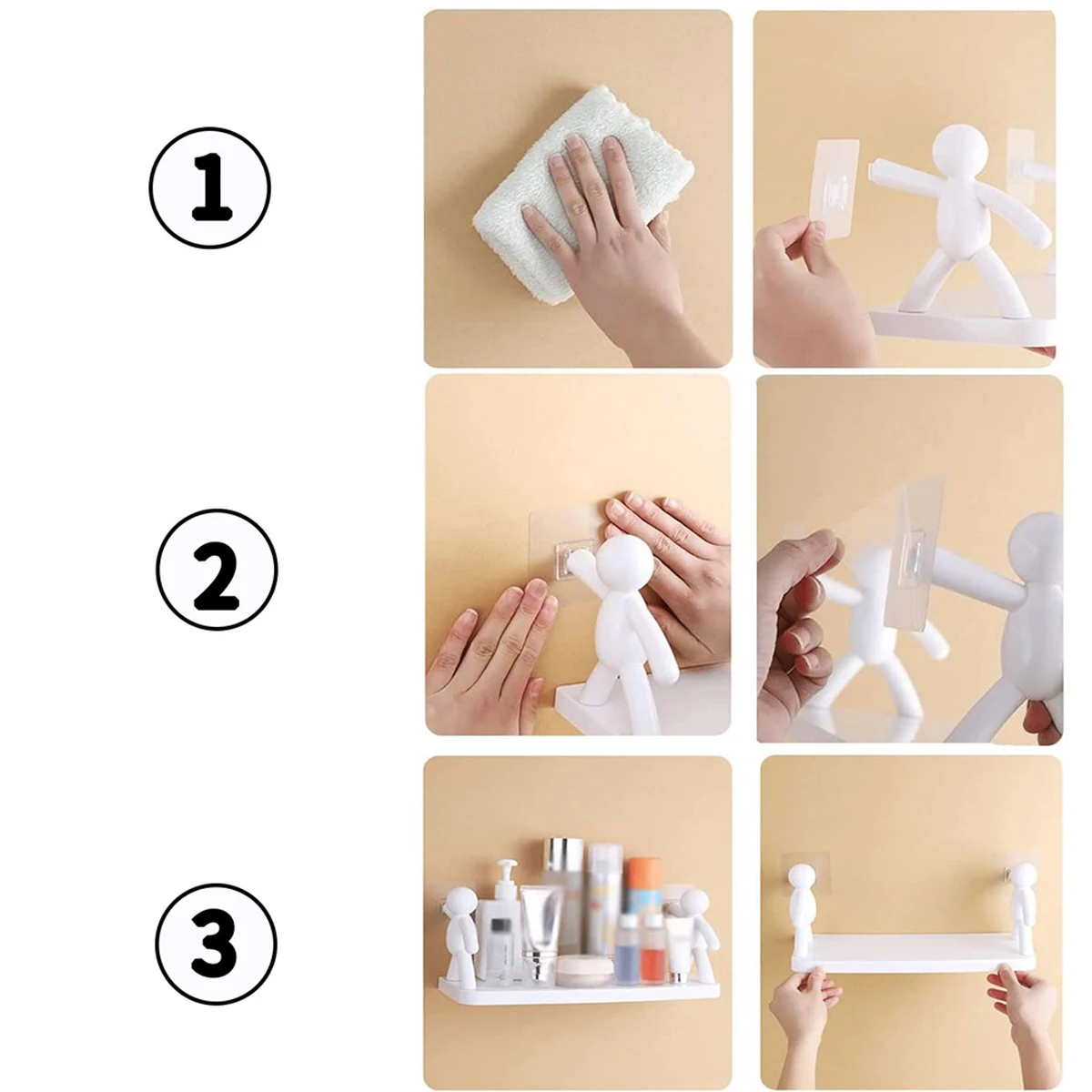 1

2

3