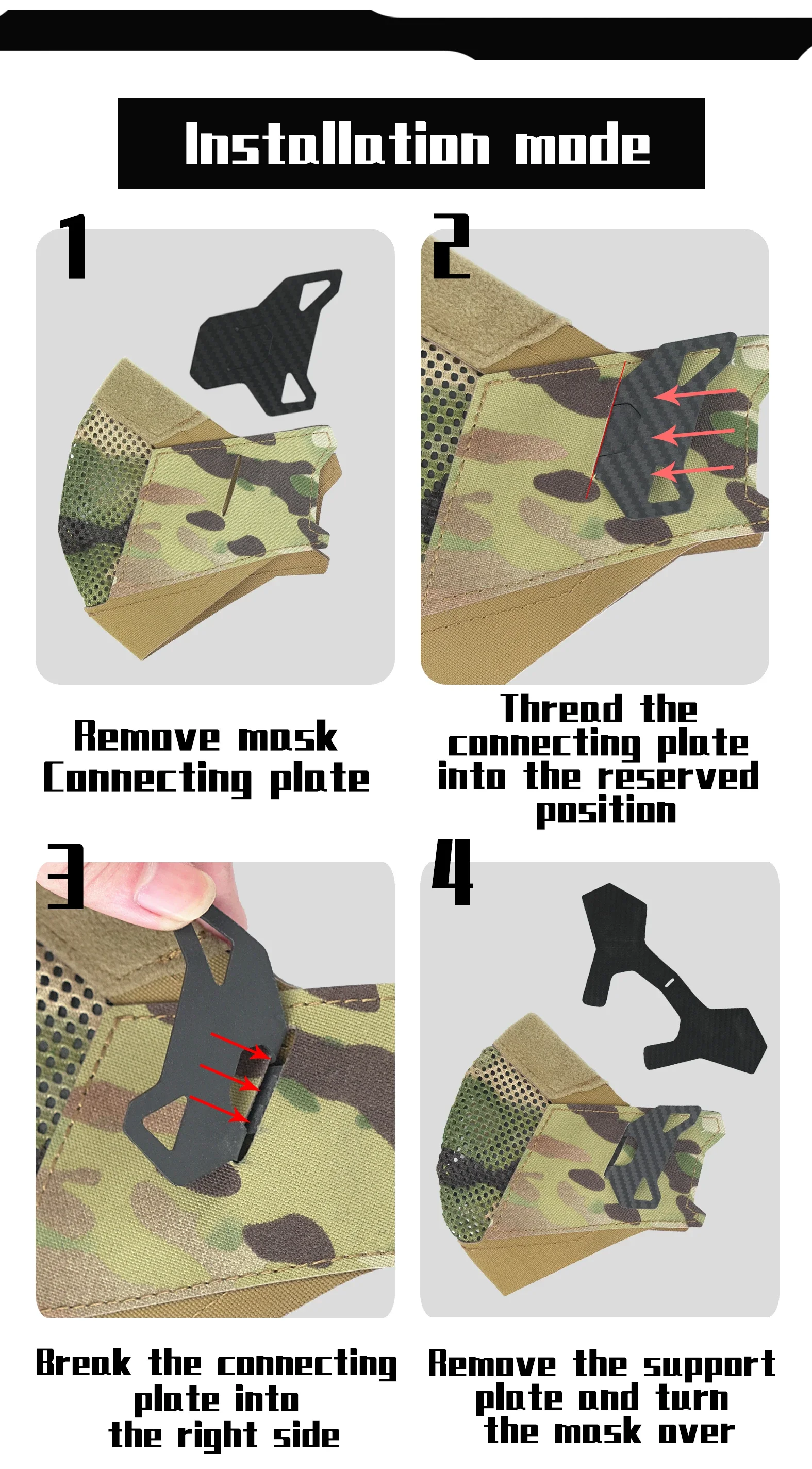 Installation mode

1

Remove mask Connecting plate

2

Thread the connecting plate into the reserved position

3

Break the connecting plate into the right side

4

Remove the support plate and turn the mask over