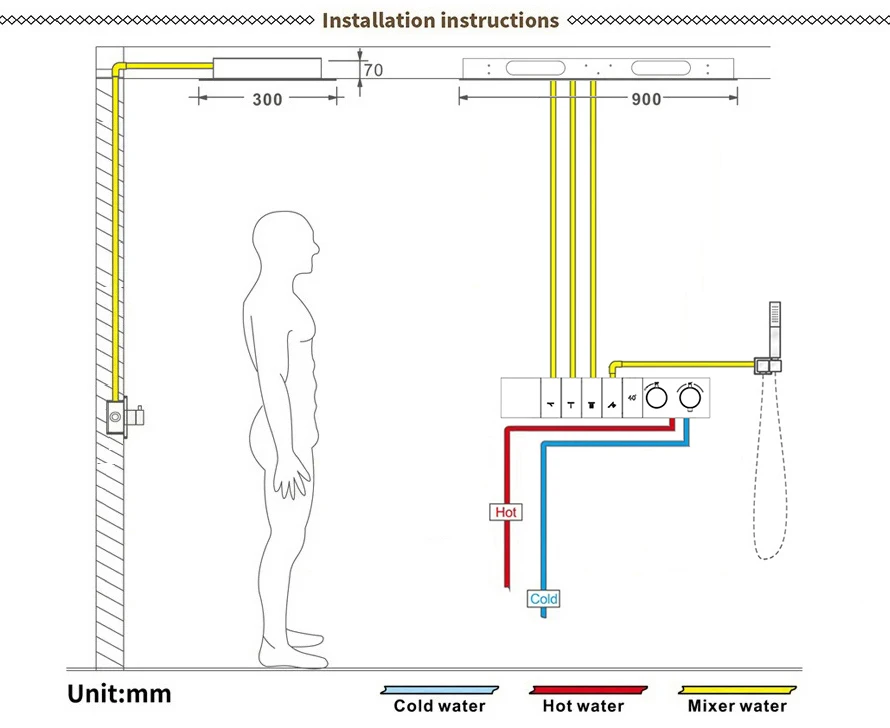 Installation instructions

70

300

900

40°

Hot

Cold

Unit:mm

Cold water

Hot water

Mixer water