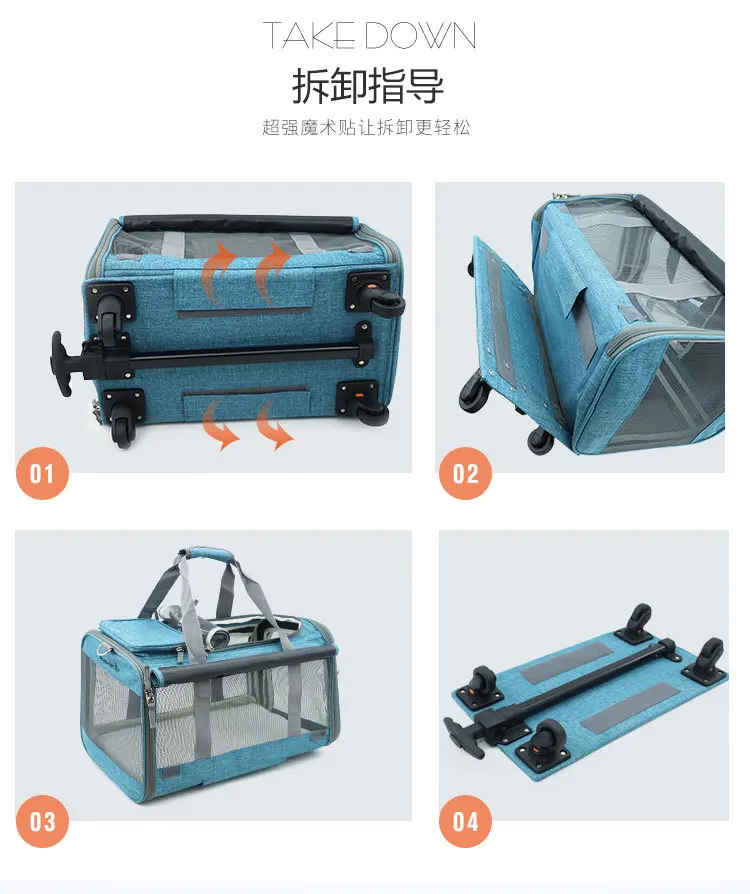 TAKE DOWN

拆卸指导

超强魔术贴让拆卸更轻松

01

02

03

04