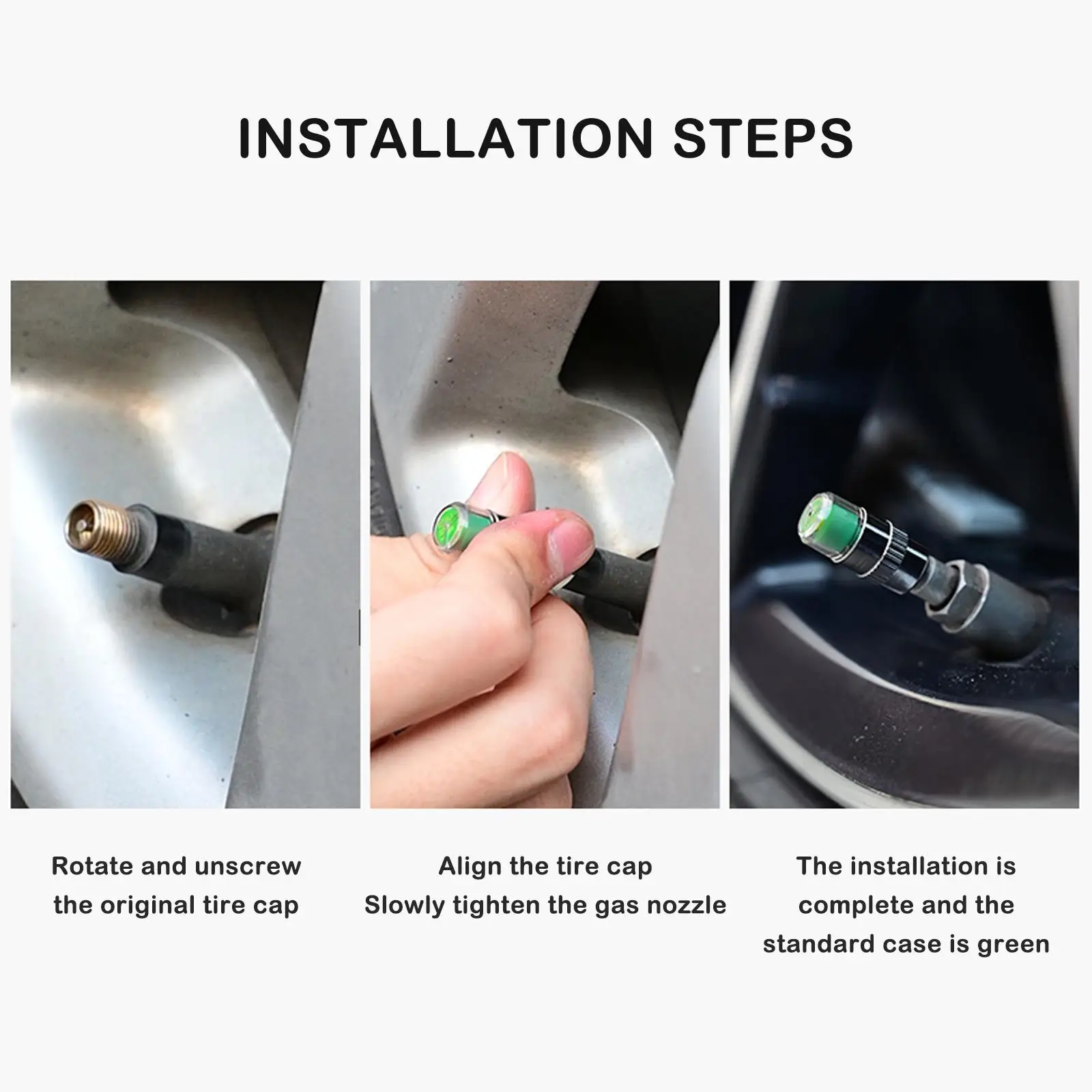 INSTALLATION STEPS

Rotate and unscrew the original tire cap

Align the tire cap
Slowly tighten the gas nozzle

The installation is complete and the standard case is green