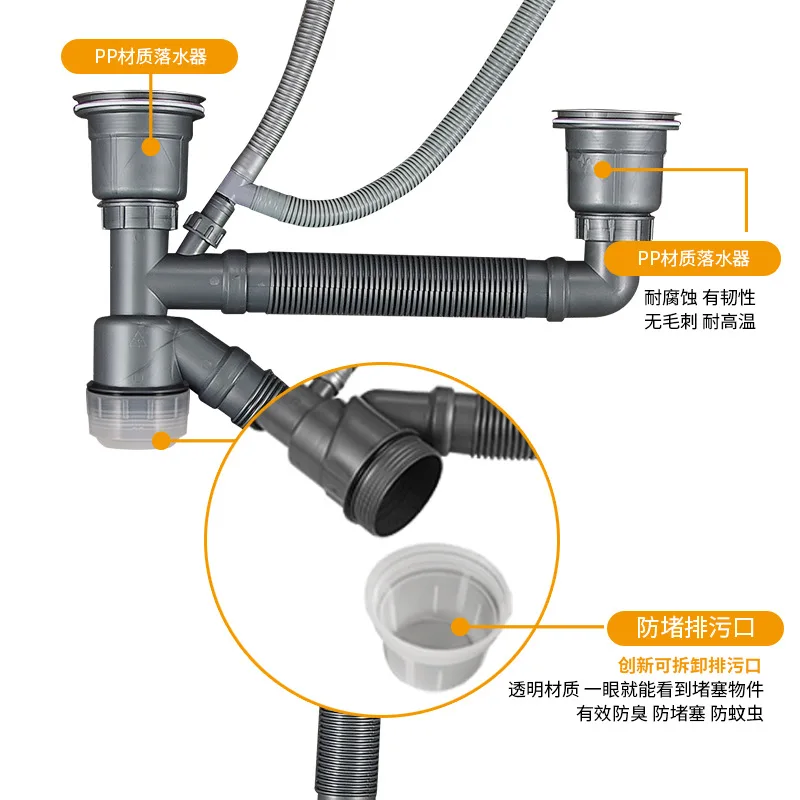 PP材质落水器

PP材质落水器

耐腐蚀 有韧性
无毛刺 耐高温

防堵排污口

创新可拆卸排污口
透明材质 一眼就能看到堵塞物件
有效防臭 防堵塞 防蚊虫