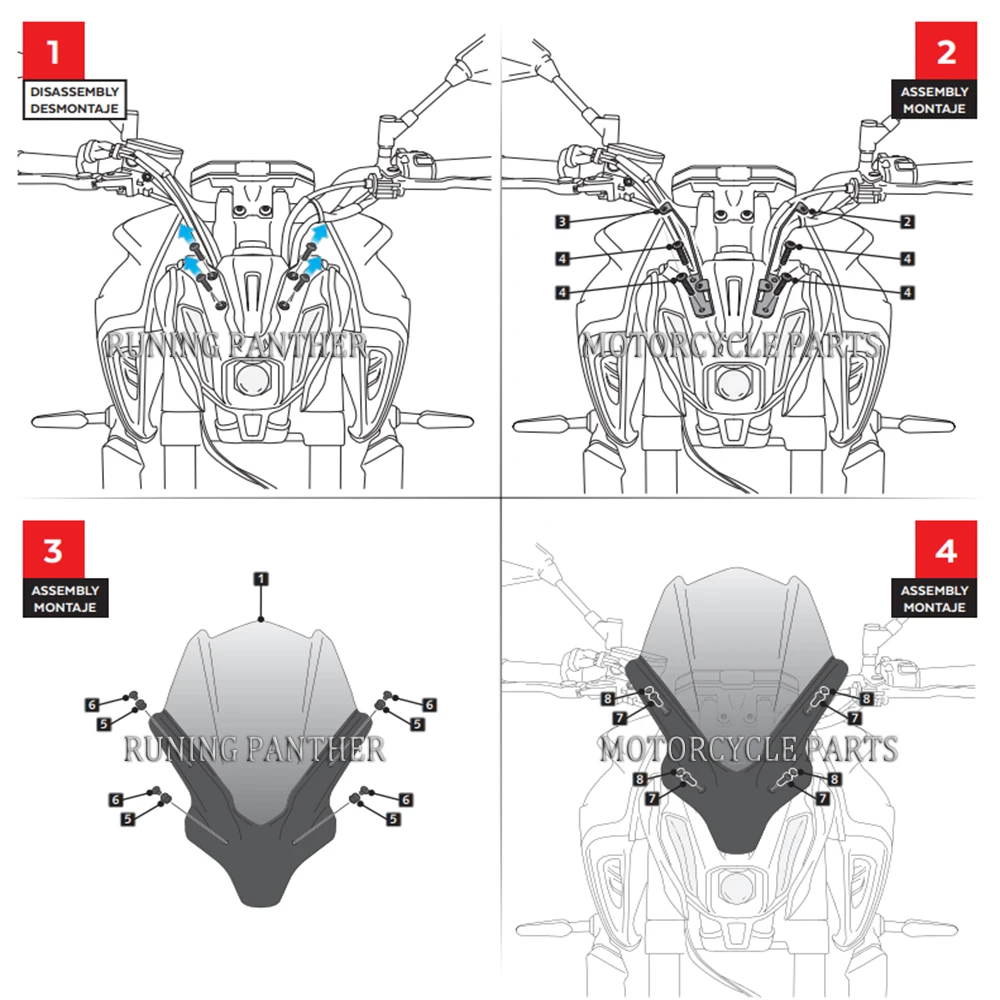 1
DISASSEMBLY
DESMONTAJE

RUNING PANTHER

2
ASSEMBLY
MONTAJE

3
2
4
4
4
4

MOTORCYCLE PARTS

3
ASSEMBLY
MONTAJE

1
6
5
6
5
6
5
6
5

RUNING PANTHER

4
ASSEMBLY
MONTAJE

8
7
8
7
8
7
8
7

MOTORCYCLE PARTS