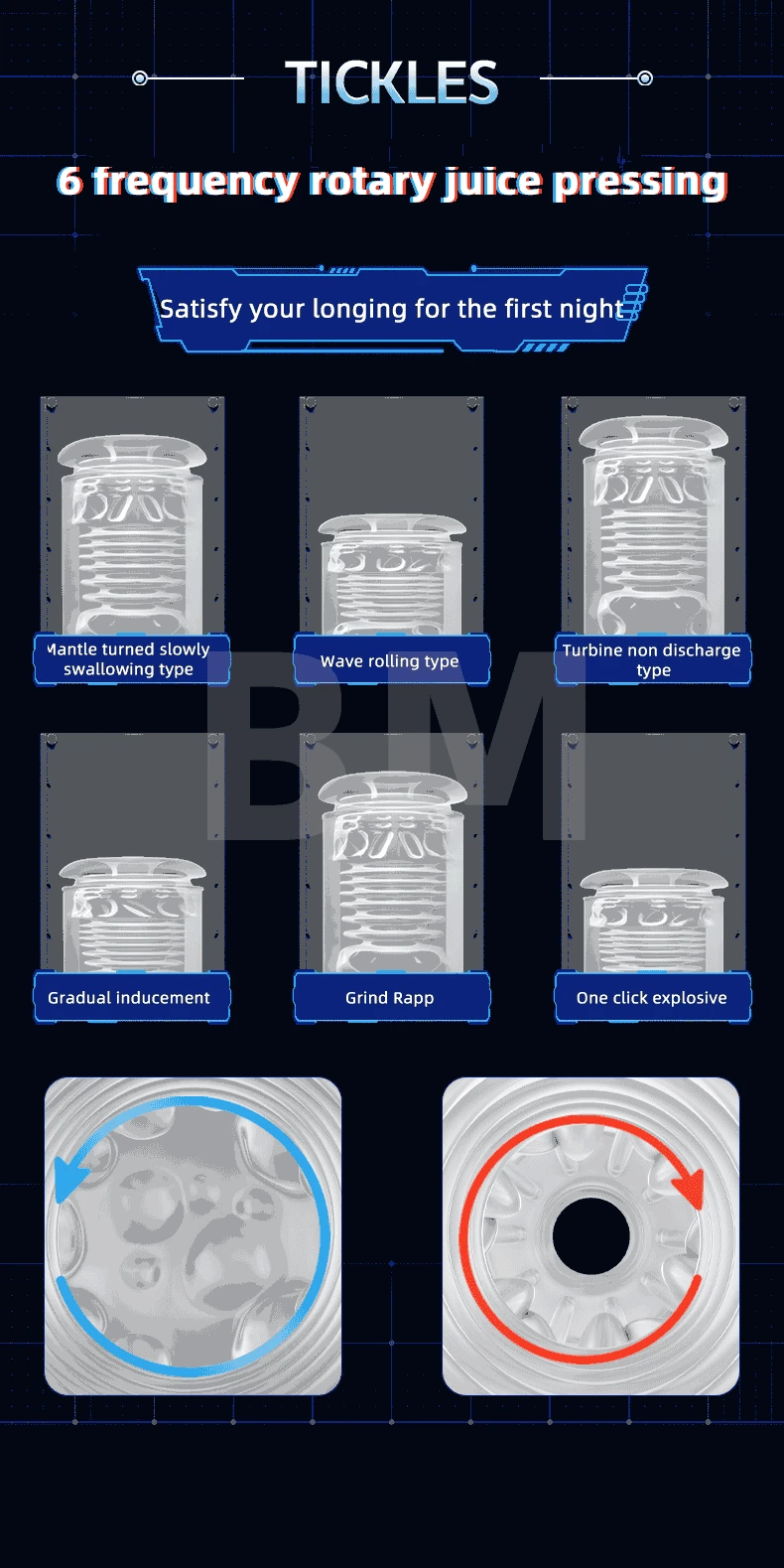 TICKLES

6 frequency rotary juice pressing

Satisfy your longing for the first night

Mantle turned slowly swallowing type

Wave rolling type

Turbine non discharge type

BM

Gradual inducement

Grind Rapp

One click explosive