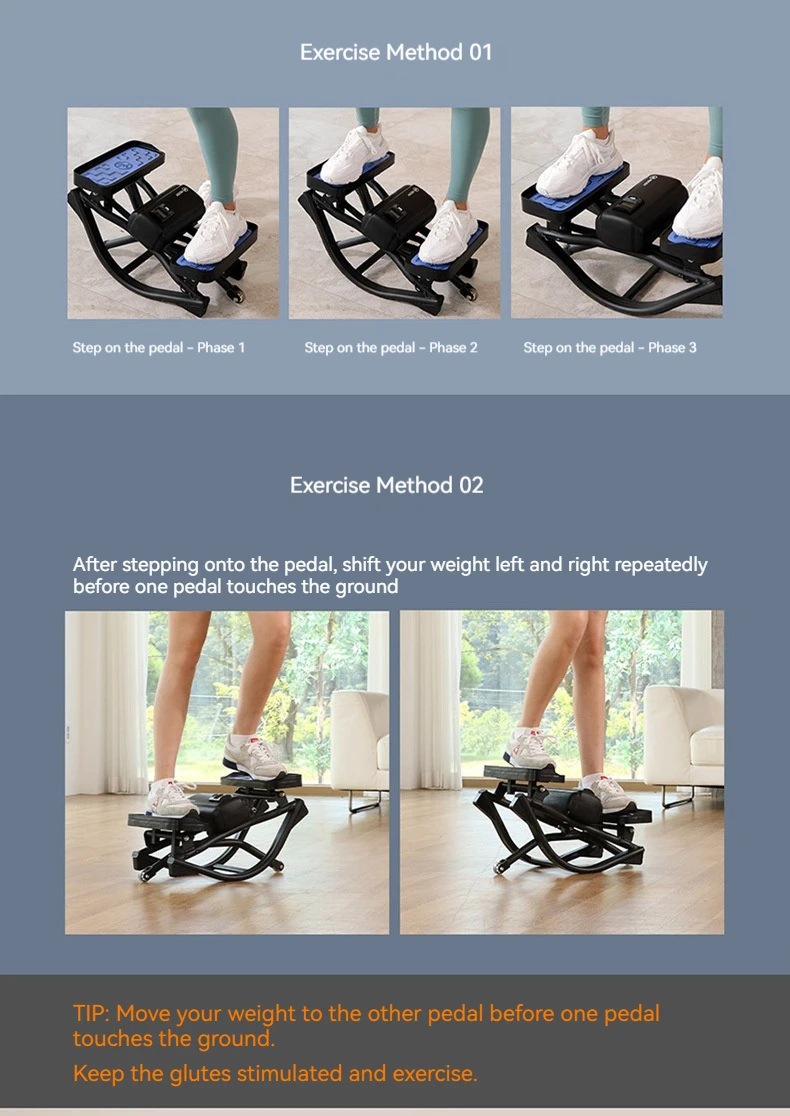 Exercise Method 01

Step on the pedal - Phase 1

Step on the pedal - Phase 2

Step on the pedal - Phase 3

Exercise Method 02

After stepping onto the pedal, shift your weight left and right repeatedly before one pedal touches the ground

TIP: Move your weight to the other pedal before one pedal touches the ground.

Keep the glutes stimulated and exercise.