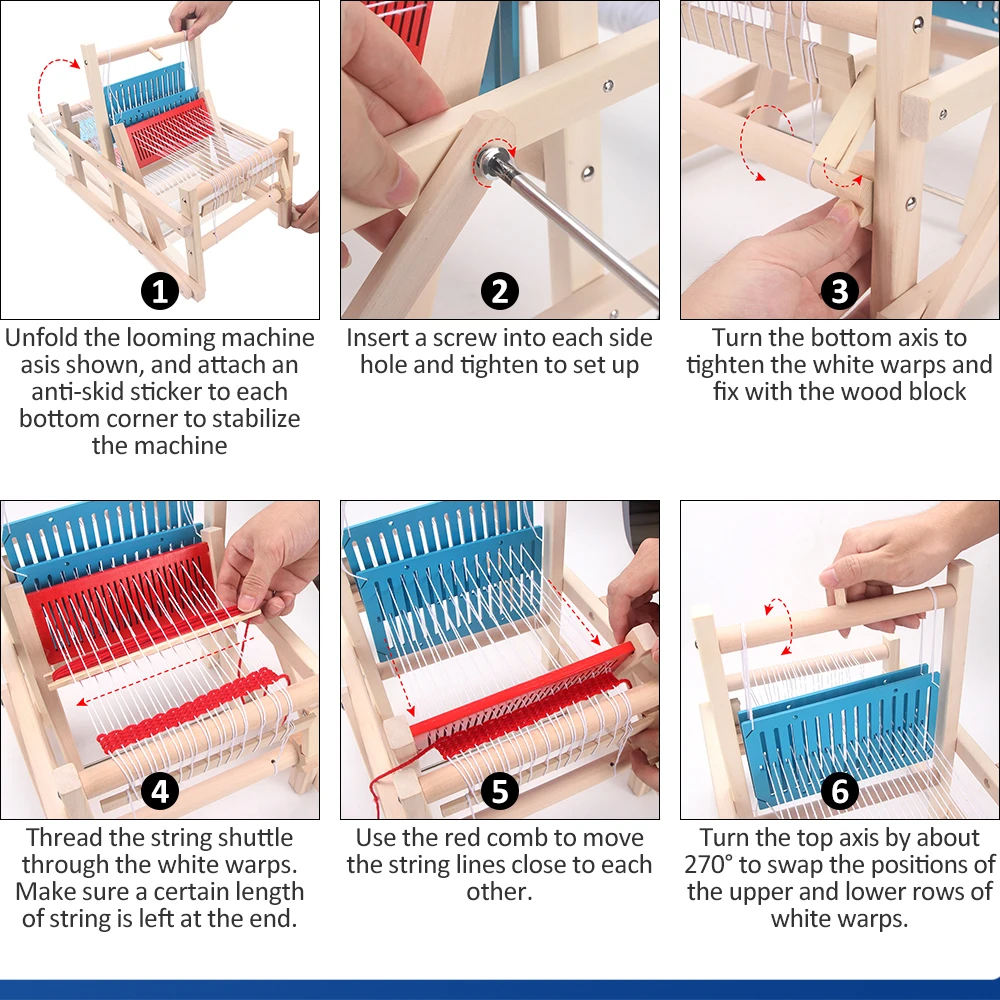 1
Unfold the looming machine asis shown, and attach an anti-skid sticker to each bottom corner to stabilize the machine

2
Insert a screw into each side hole and tighten to set up

3
Turn the bottom axis to tighten the white warps and fix with the wood block

4
Thread the string shuttle through the white warps. Make sure a certain length of string is left at the end.

5
Use the red comb to move the string lines close to each other.

6
Turn the top axis by about 270° to swap the positions of the upper and lower rows of white warps.