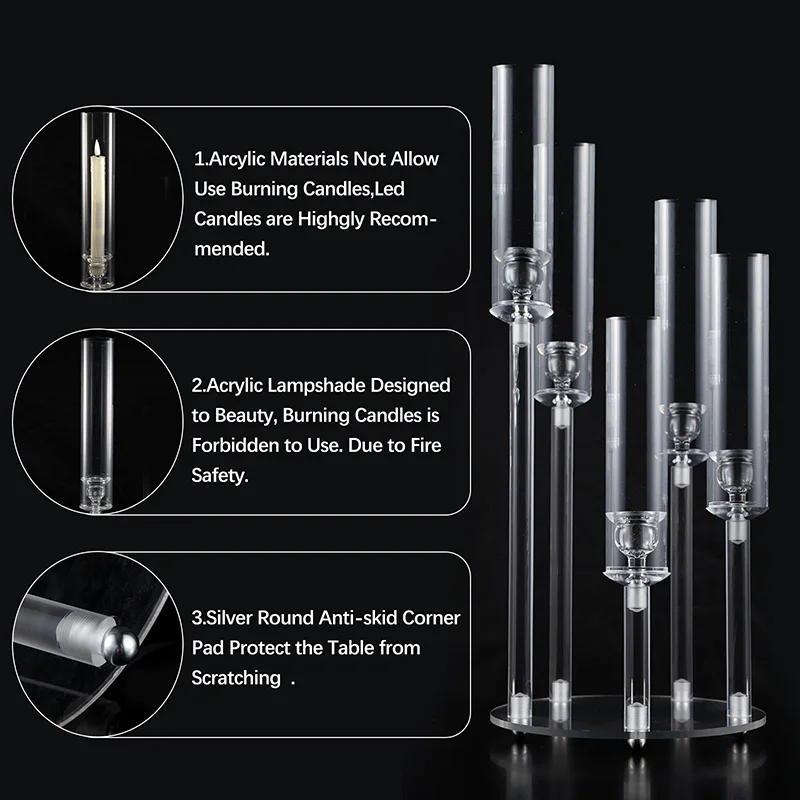 1.Arcylic Materials Not Allow Use Burning Candles,Led Candles are Highgly Recommended.

2.Acrylic Lampshade Designed to Beauty, Burning Candles is Forbidden to Use. Due to Fire Safety.

3.Silver Round Anti-skid Corner Pad Protect the Table from Scratching .