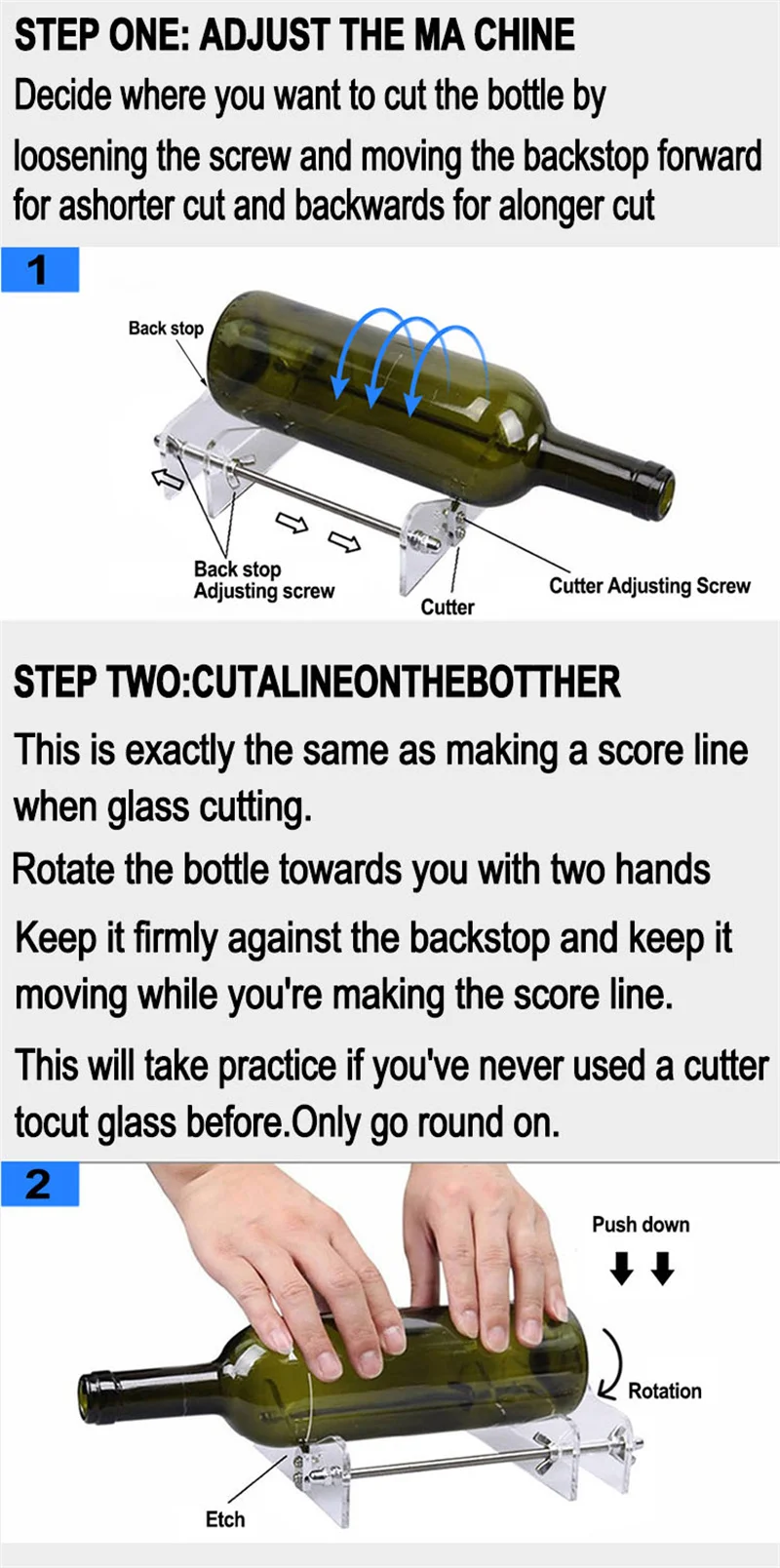 STEP ONE: ADJUST THE MA CHINE

Decide where you want to cut the bottle by loosening the screw and moving the backstop forward for ashorter cut and backwards for alonger cut

1

Back stop

Back stop Adjusting screw

Cutter

Cutter Adjusting Screw

STEP TWO:CUTALINEONTHEBOTTHER

This is exactly the same as making a score line when glass cutting.

Rotate the bottle towards you with two hands

Keep it firmly against the backstop and keep it moving while you're making the score line.

This will take practice if you've never used a cutter tocut glass before.Only go round on.

2

Push down

Rotation

Etch