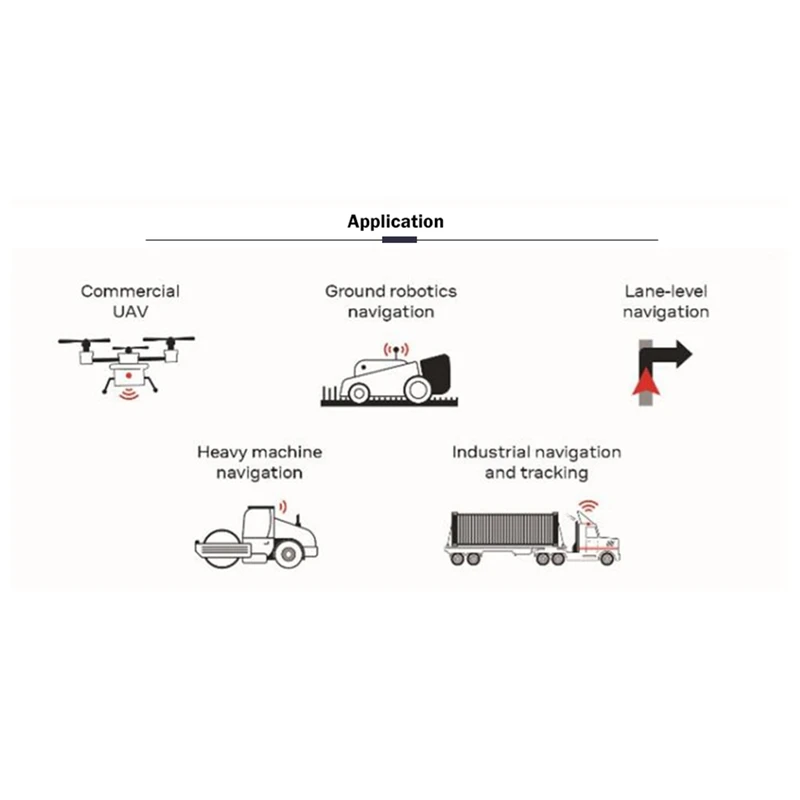 Application

Commercial UAV

Ground robotics navigation

Lane-level navigation

Heavy machine navigation

Industrial navigation and tracking