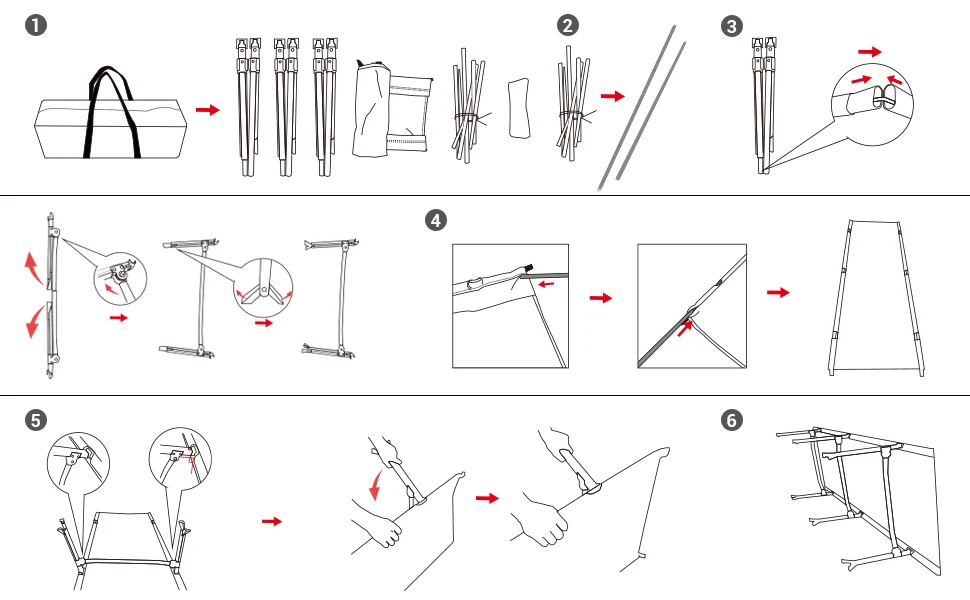 1

2

3

4

5

6