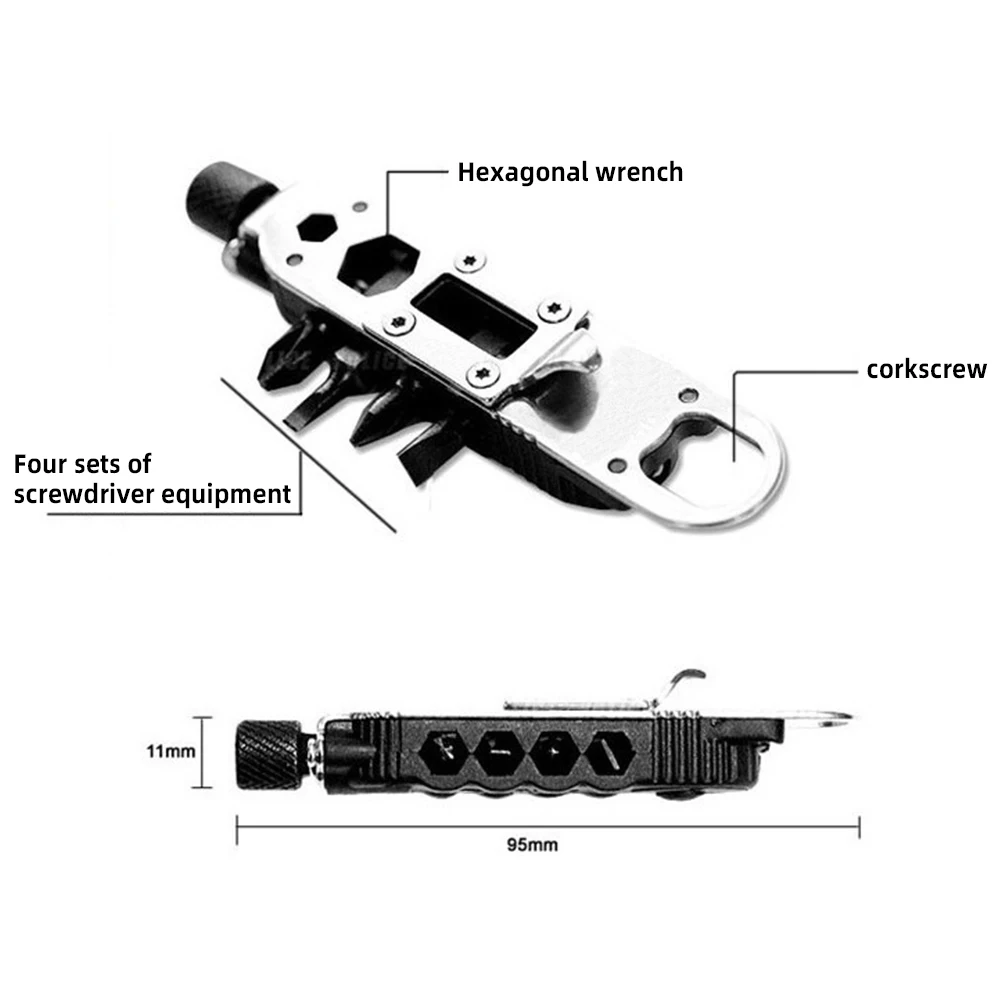 Hexagonal wrench

corkscrew

Four sets of screwdriver equipment

11mm

95mm