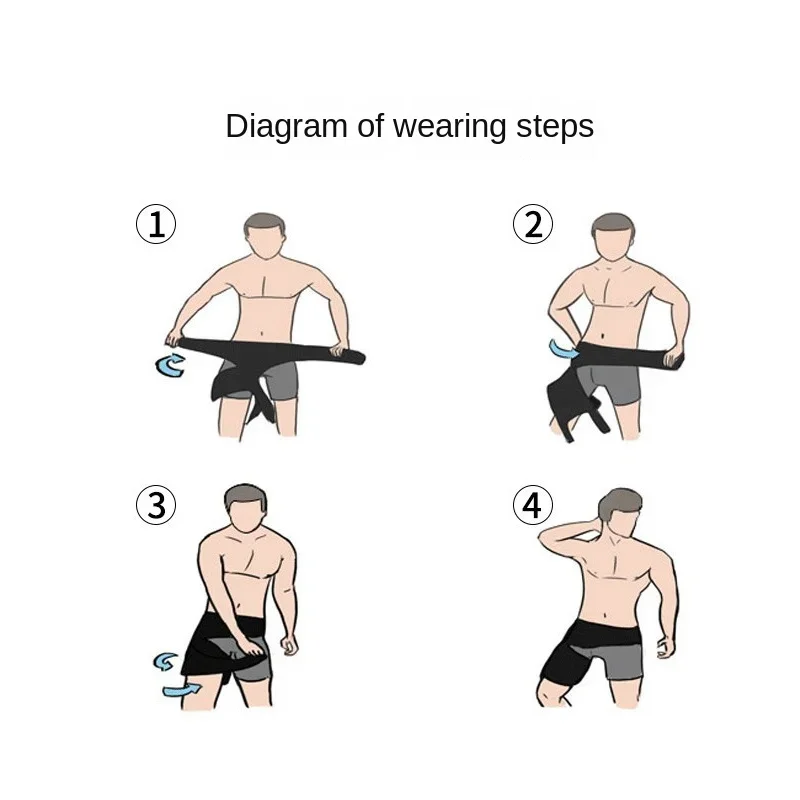 Diagram of wearing steps

①

②

③

④