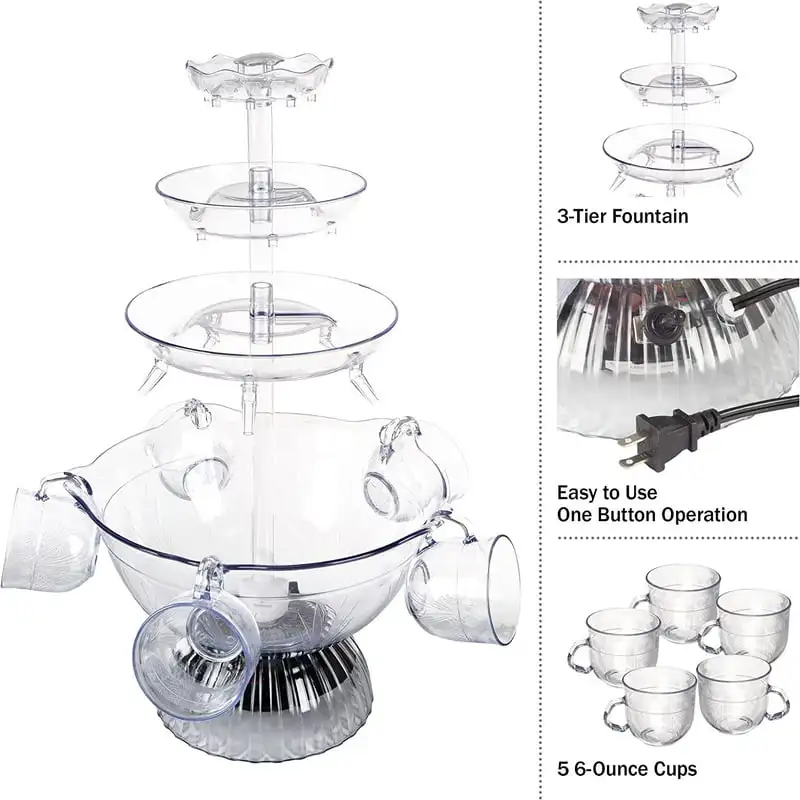 3-Tier Fountain

Easy to Use
One Button Operation

5 6-Ounce Cups