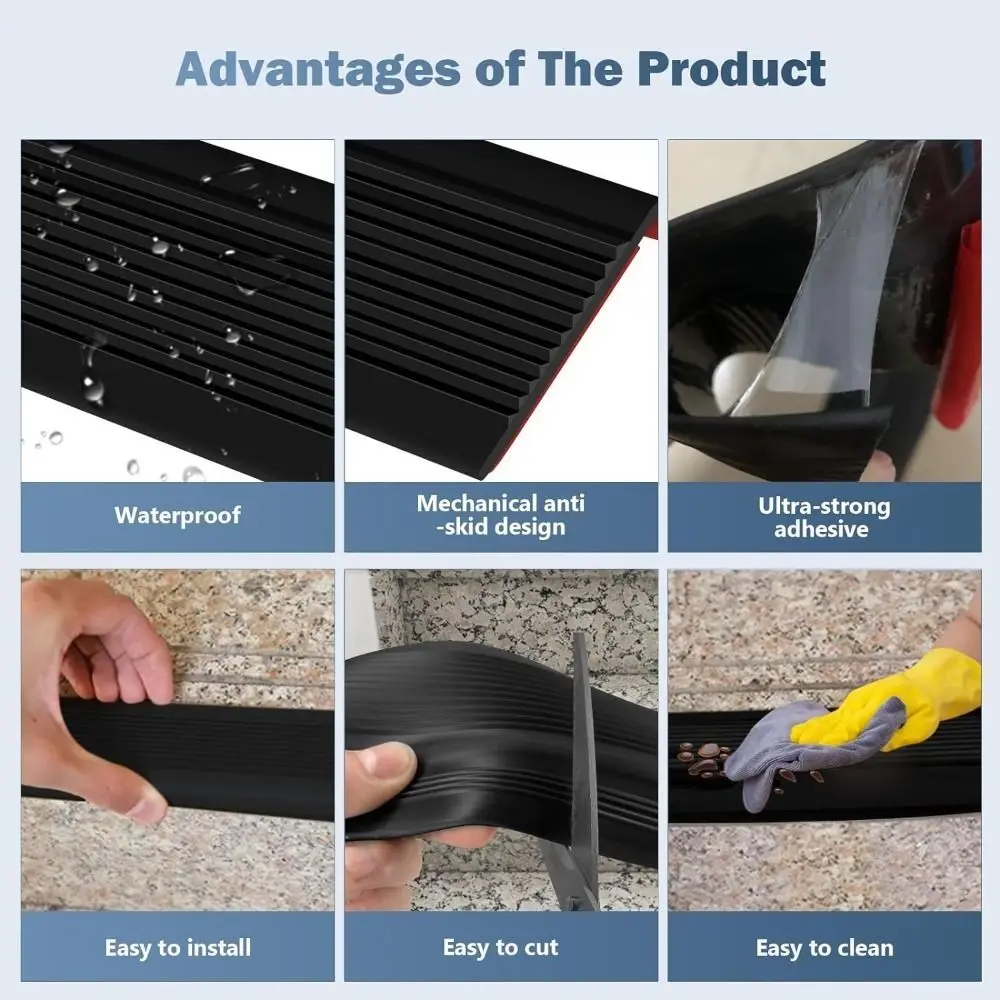 Advantages of The Product

Waterproof

Mechanical anti -skid design

Ultra-strong adhesive

Easy to install

Easy to cut

Easy to clean