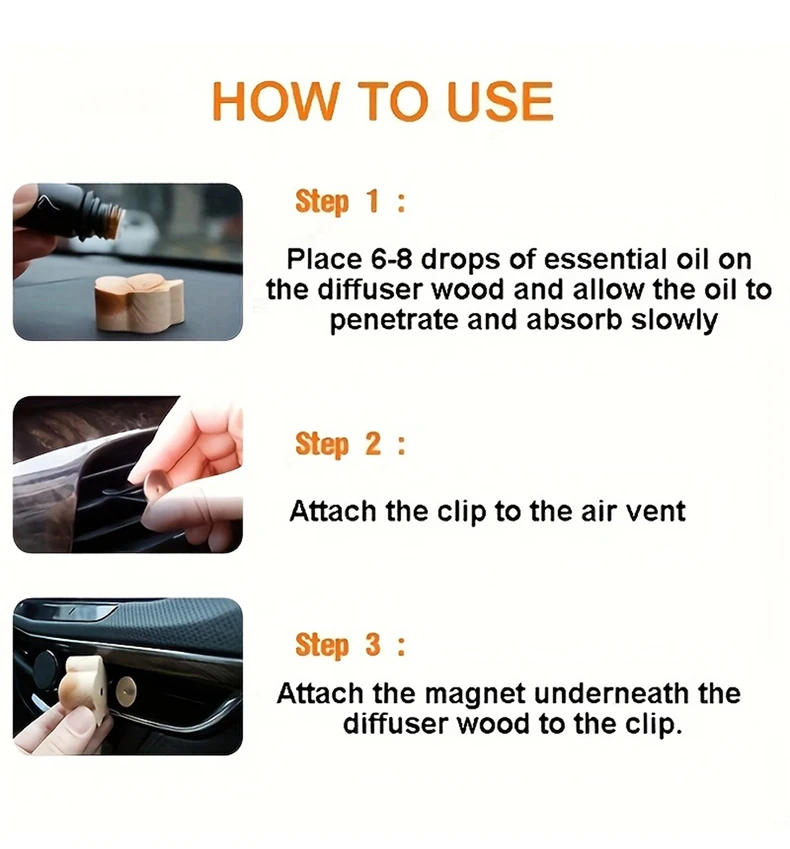 HOW TO USE

Step 1 :

Place 6-8 drops of essential oil on the diffuser wood and allow the oil to penetrate and absorb slowly

Step 2 :

Attach the clip to the air vent

Step 3 :

Attach the magnet underneath the diffuser wood to the clip.