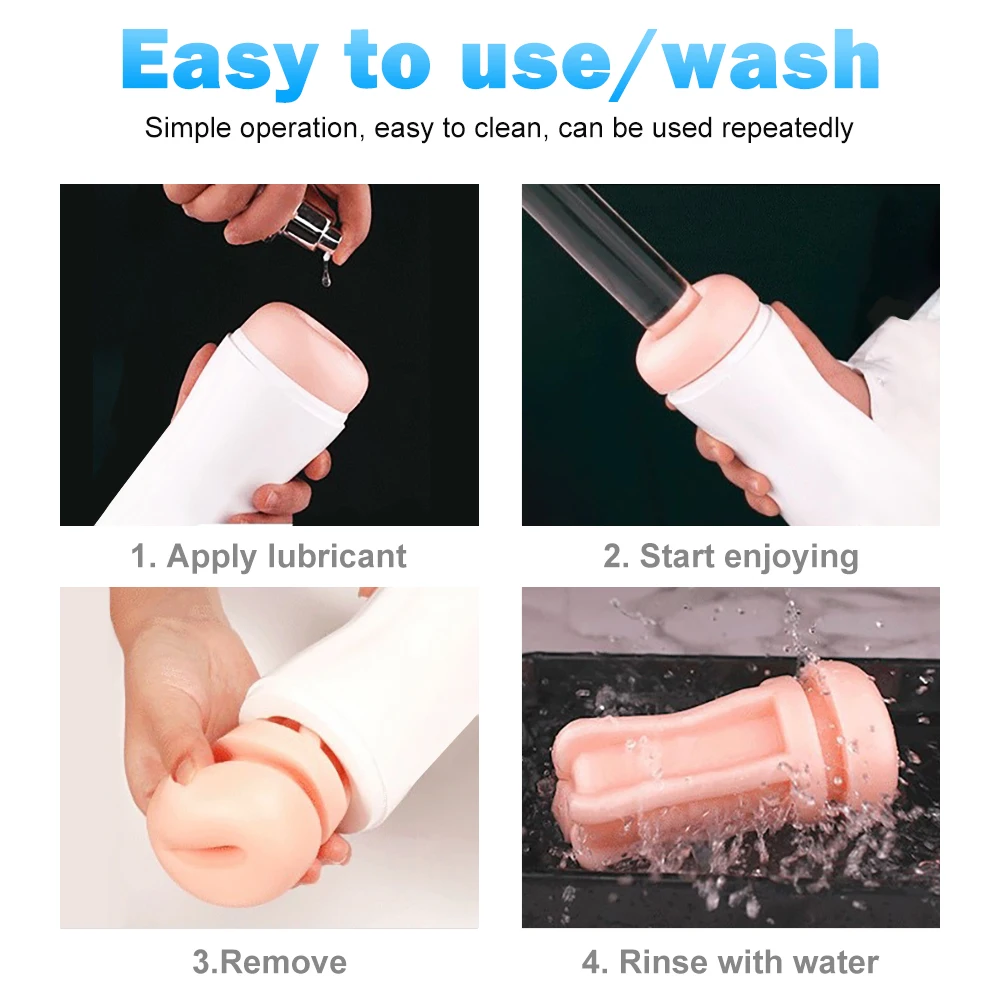 Easy to use/wash

Simple operation, easy to clean, can be used repeatedly

1. Apply lubricant

2. Start enjoying

3.Remove

4. Rinse with water