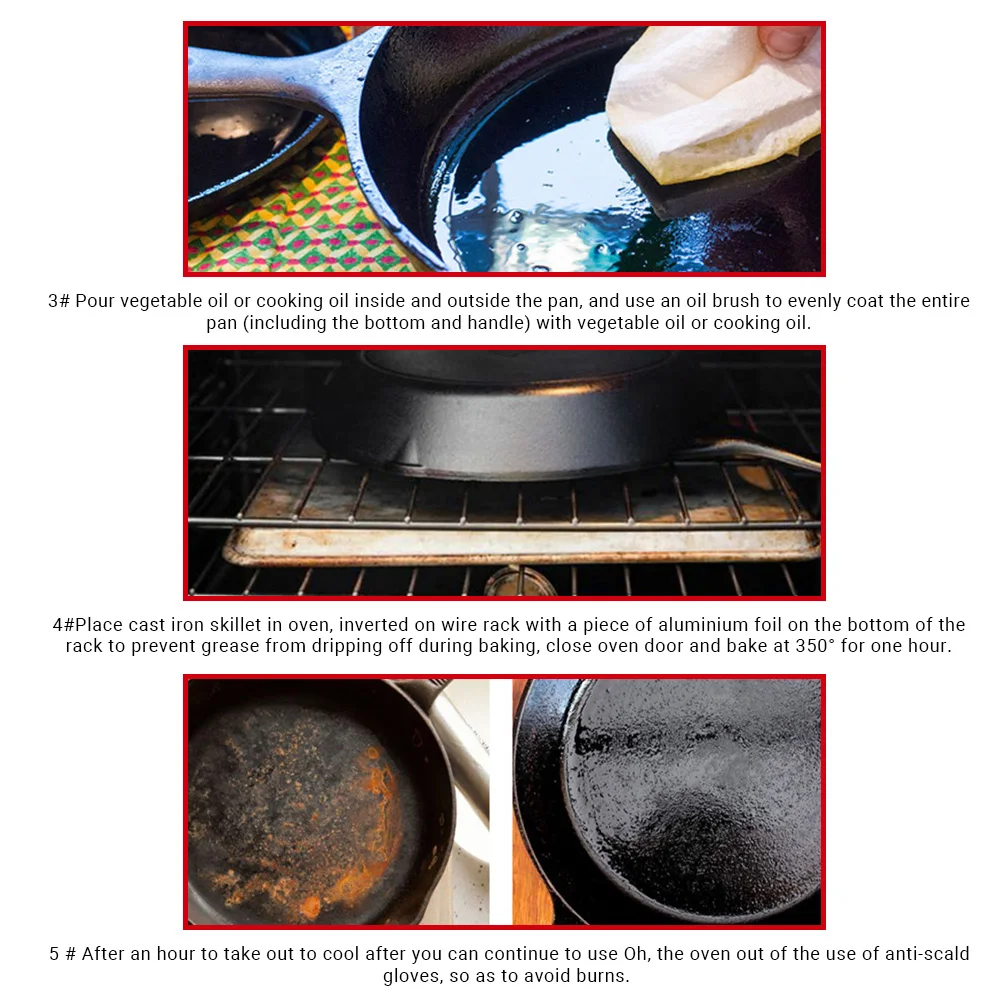 3# Pour vegetable oil or cooking oil inside and outside the pan, and use an oil brush to evenly coat the entire pan (including the bottom and handle) with vegetable oil or cooking oil.

4#Place cast iron skillet in oven, inverted on wire rack with a piece of aluminium foil on the bottom of the rack to prevent grease from dripping off during baking, close oven door and bake at 350° for one hour.

5 # After an hour to take out to cool after you can continue to use Oh, the oven out of the use of anti-scald gloves, so as to avoid burns.