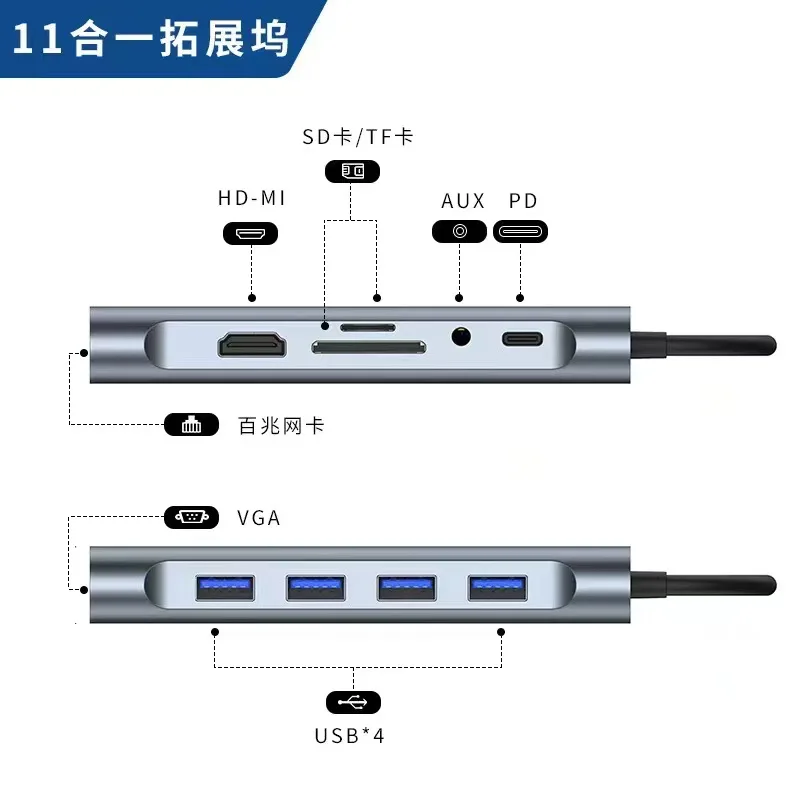 11合一拓展坞

SD卡/TF卡

HD-MI

AUX

PD

百兆网卡

VGA

USB*4