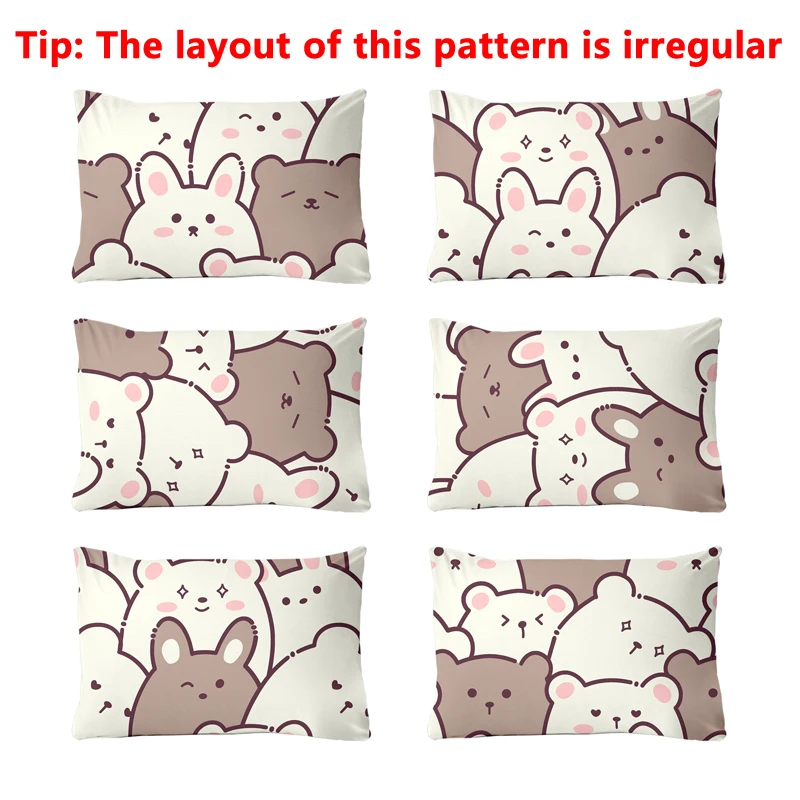 Tip: The layout of this pattern is irregular