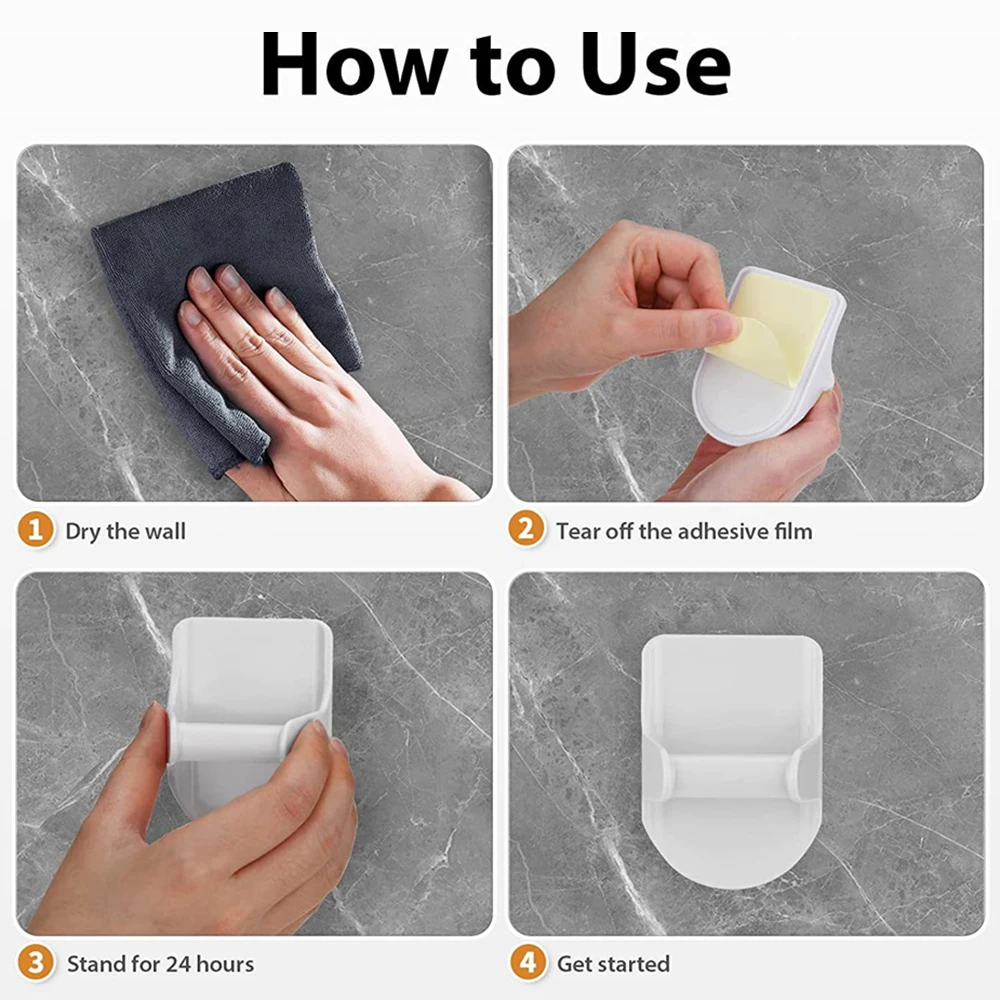 How to Use

1 Dry the wall

2 Tear off the adhesive film

3 Stand for 24 hours

4 Get started