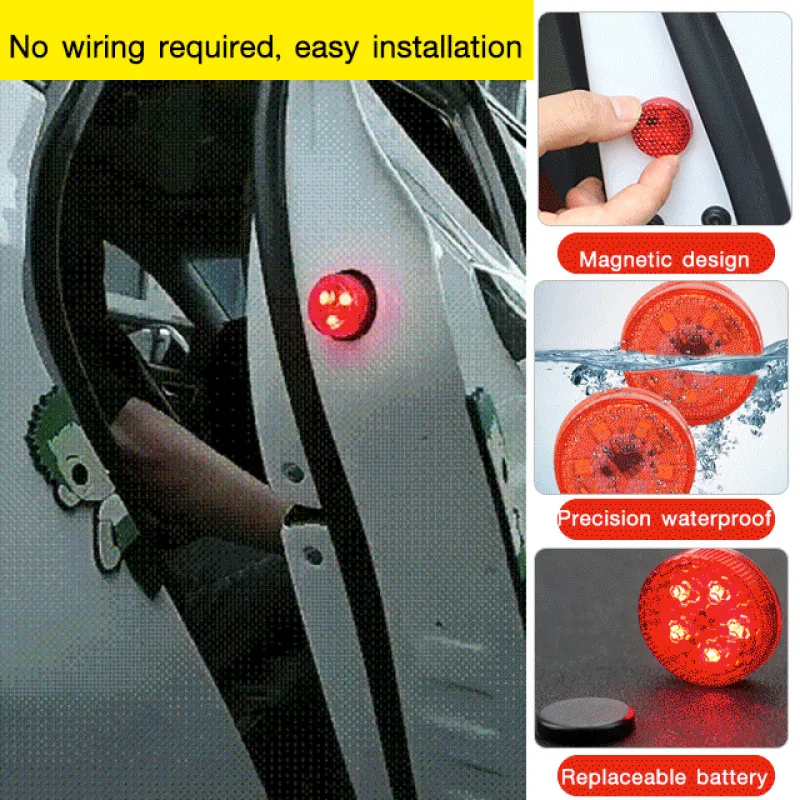 No wiring required, easy installation

Magnetic design

Precision waterproof

Replaceable battery