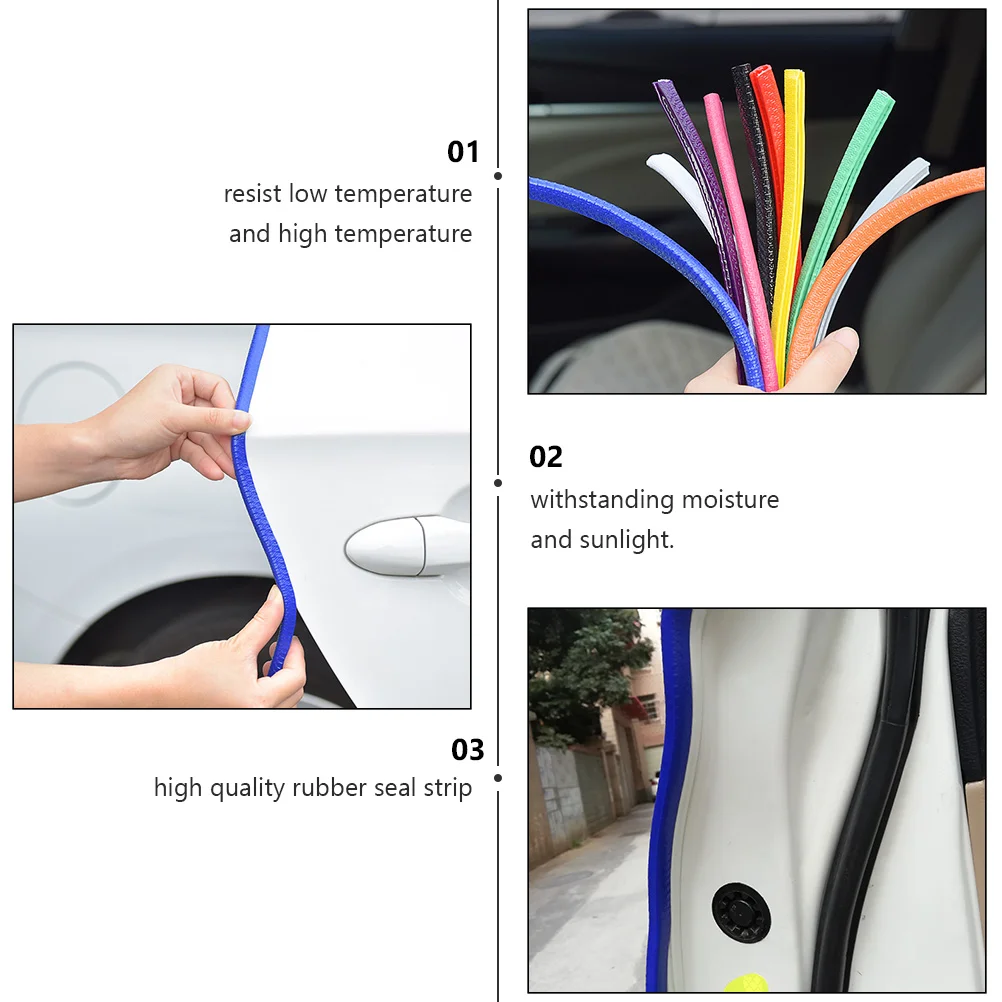 01
resist low temperature
and high temperature

02
withstanding moisture
and sunlight.

03
high quality rubber seal strip