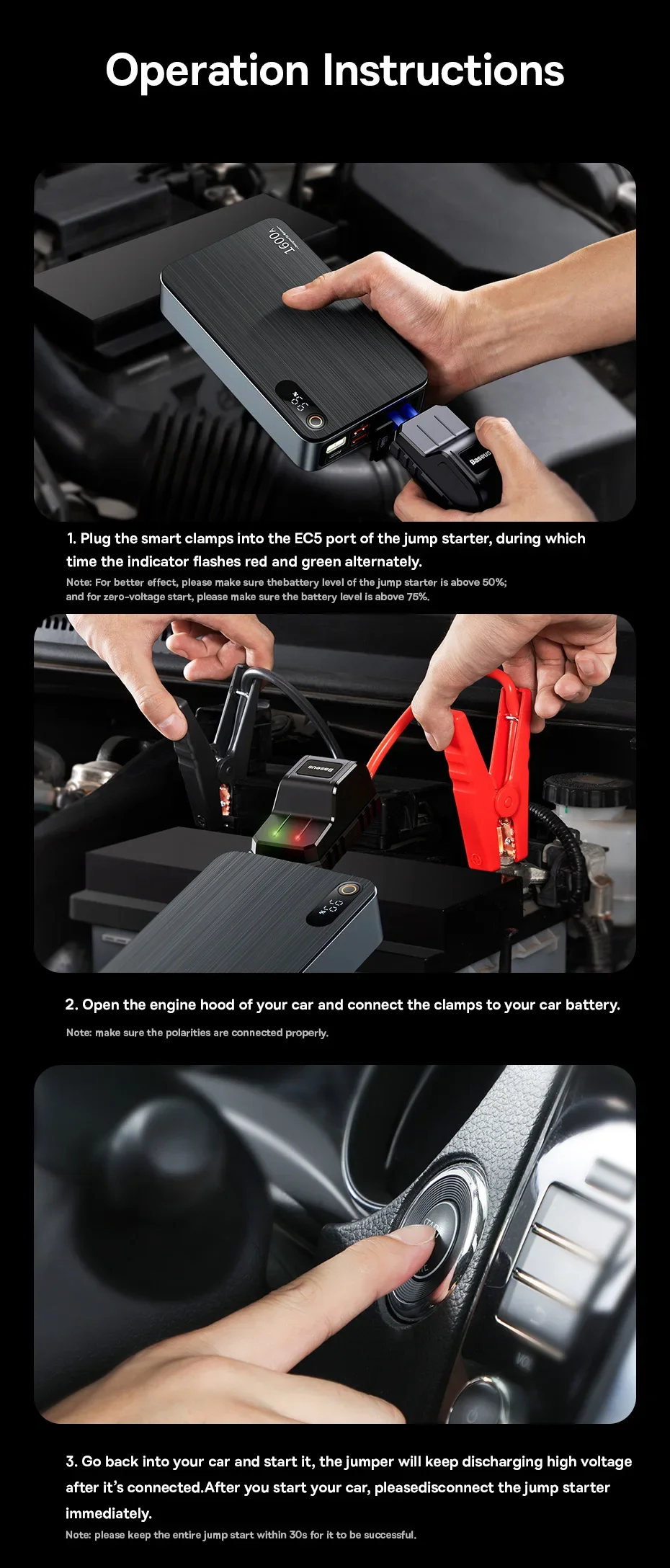 Operation Instructions

1600A

Baseus

1. Plug the smart clamps into the EC5 port of the jump starter, during which time the indicator flashes red and green alternately.

Note: For better effect, please make sure thebattery level of the jump starter is above 50%; and for zero-voltage start, please make sure the battery level is above 75%.

Baseus

2. Open the engine hood of your car and connect the clamps to your car battery.

Note: make sure the polarities are connected properly.

3. Go back into your car and start it, the jumper will keep discharging high voltage after it's connected.After you start your car, pleasedisconnect the jump starter immediately.

Note: please keep the entire jump start within 30s for it to be successful.