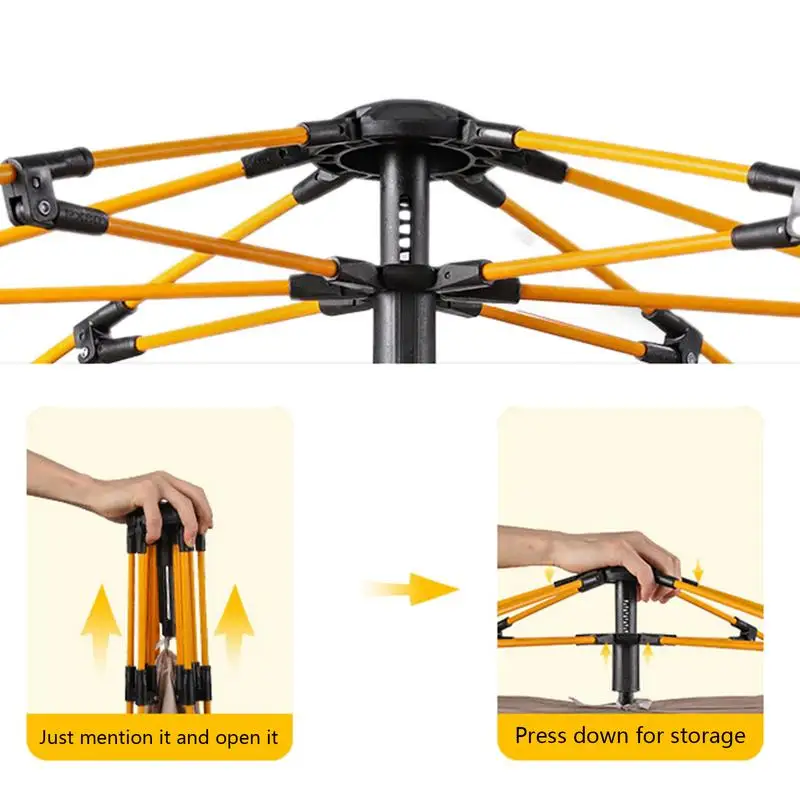 Just mention it and open it

Press down for storage