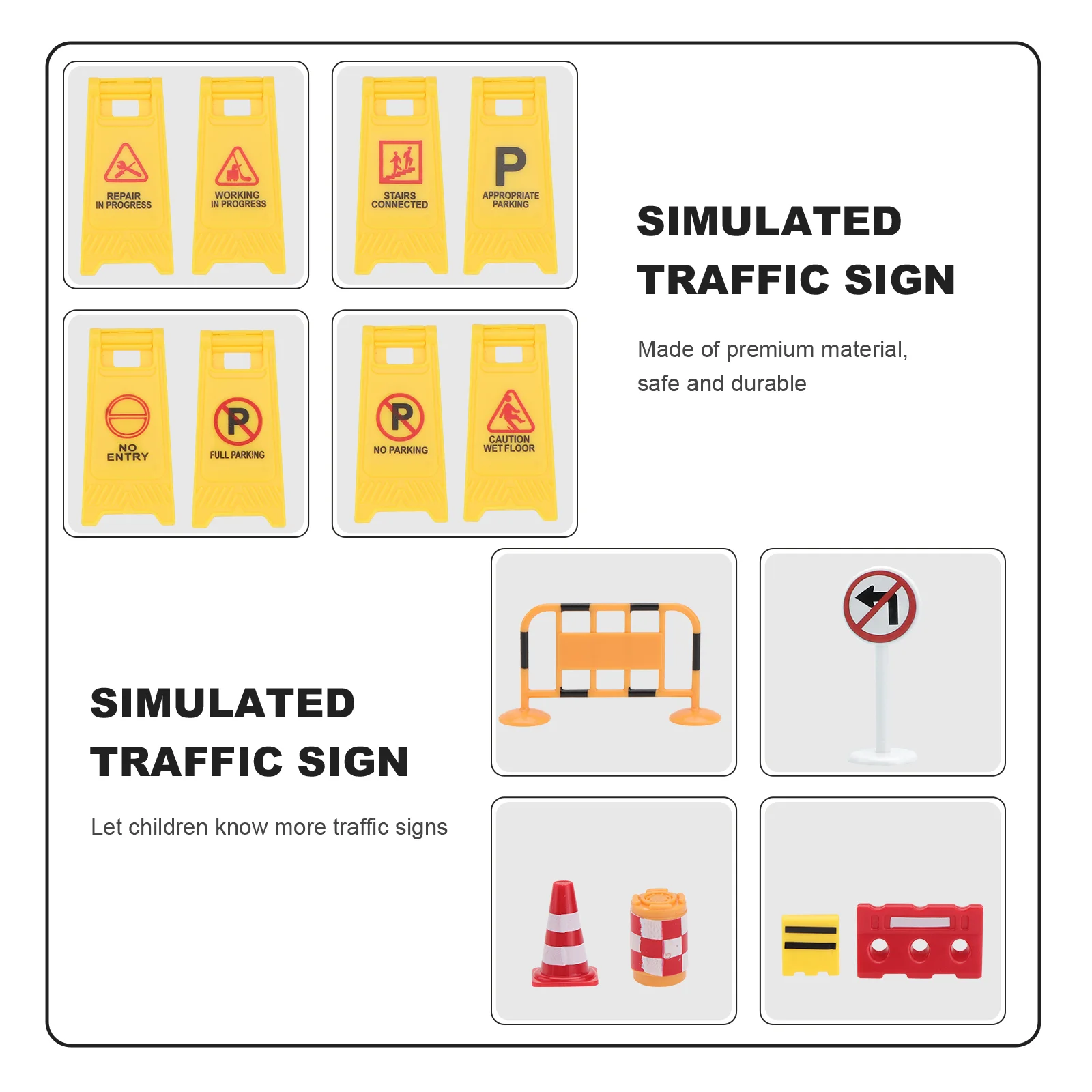 REPAIR IN PROGRESS

WORKING IN PROGRESS

STAIRS CONNECTED

P

APPROPRIATE PARKING

SIMULATED TRAFFIC SIGN

Made of premium material, safe and durable

NO ENTRY

P

FULL PARKING

P

NO PARKING

CAUTION WET FLOOR

SIMULATED TRAFFIC SIGN

Let children know more traffic signs