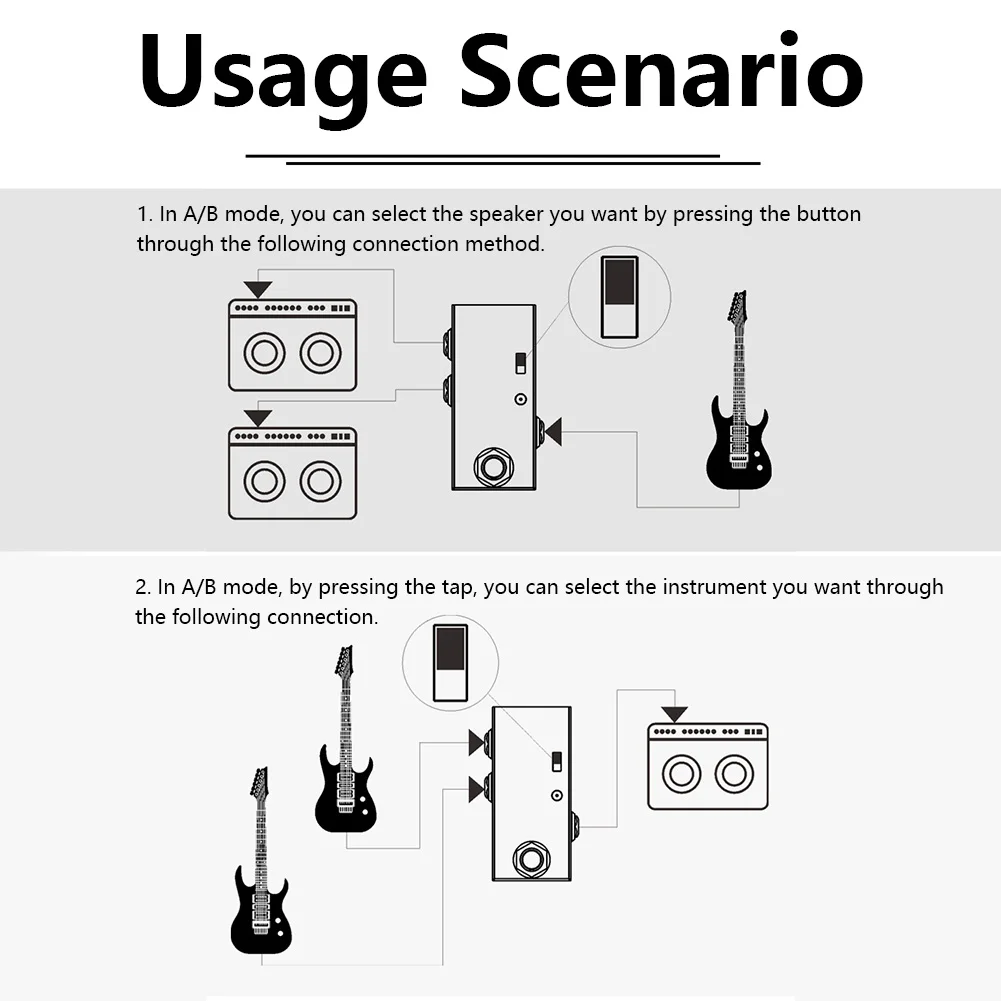 Usage Scenario

1. In A/B mode, you can select the speaker you want by pressing the button through the following connection method.

2. In A/B mode, by pressing the tap, you can select the instrument you want through the following connection.