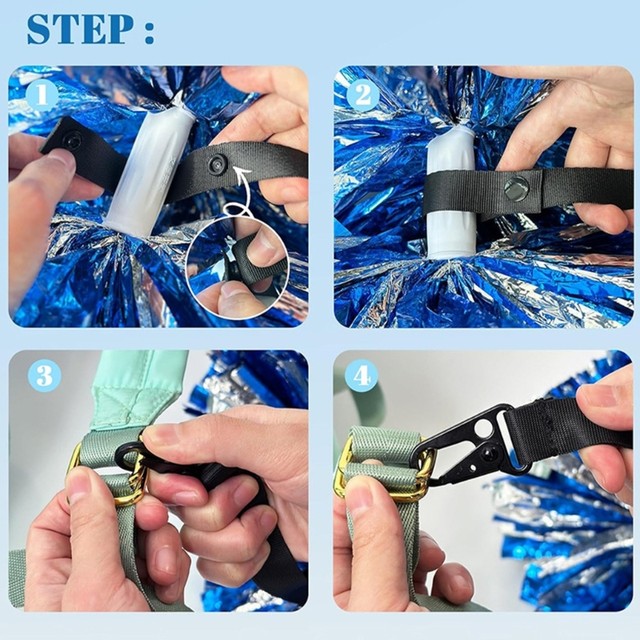 STEP :

1

2

3

4