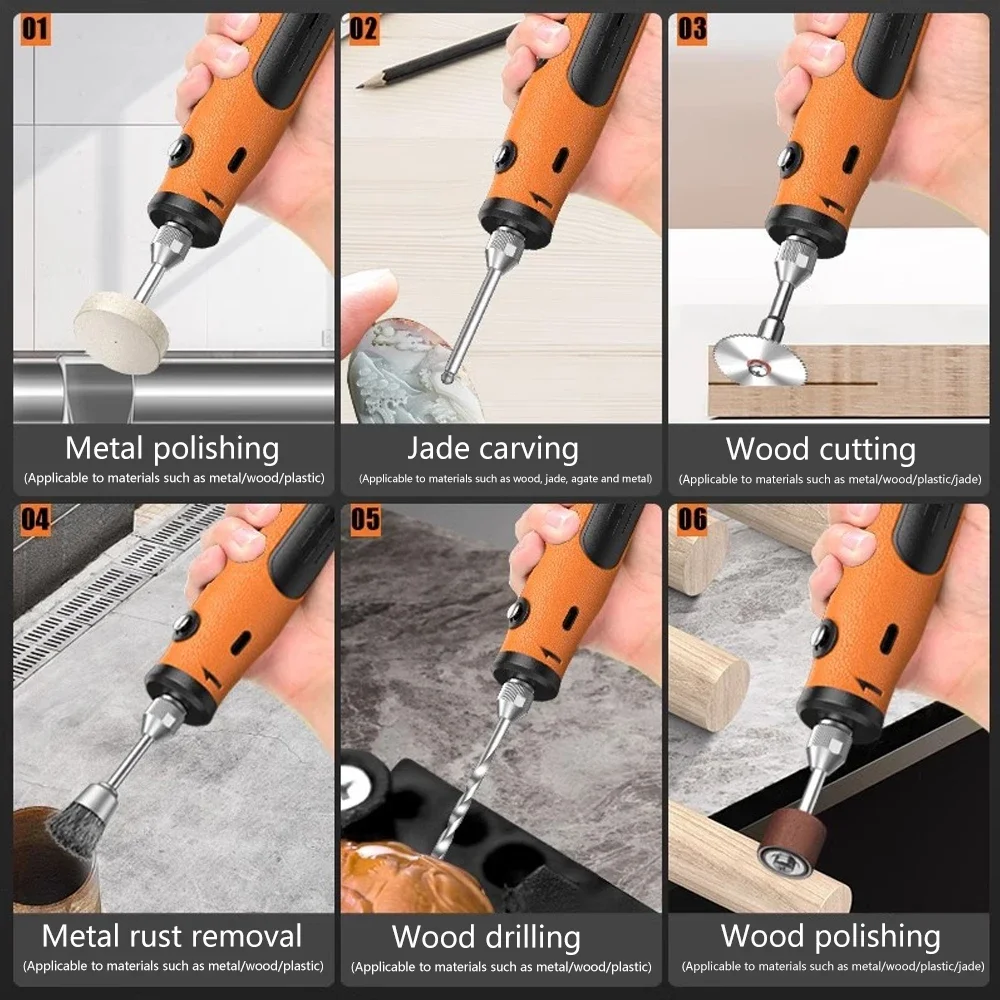 01

Metal polishing
(Applicable to materials such as metal/wood/plastic)

02

Jade carving
(Applicable to materials such as wood, jade, agate and metal)

03

Wood cutting
(Applicable to materials such as metal/wood/plastic/jade)

04

Metal rust removal
(Applicable to materials such as metal/wood/plastic)

05

Wood drilling
(Applicable to materials such as metal/wood/plastic)

06

Wood polishing
(Applicable to materials such as metal/wood/plastic/jade)