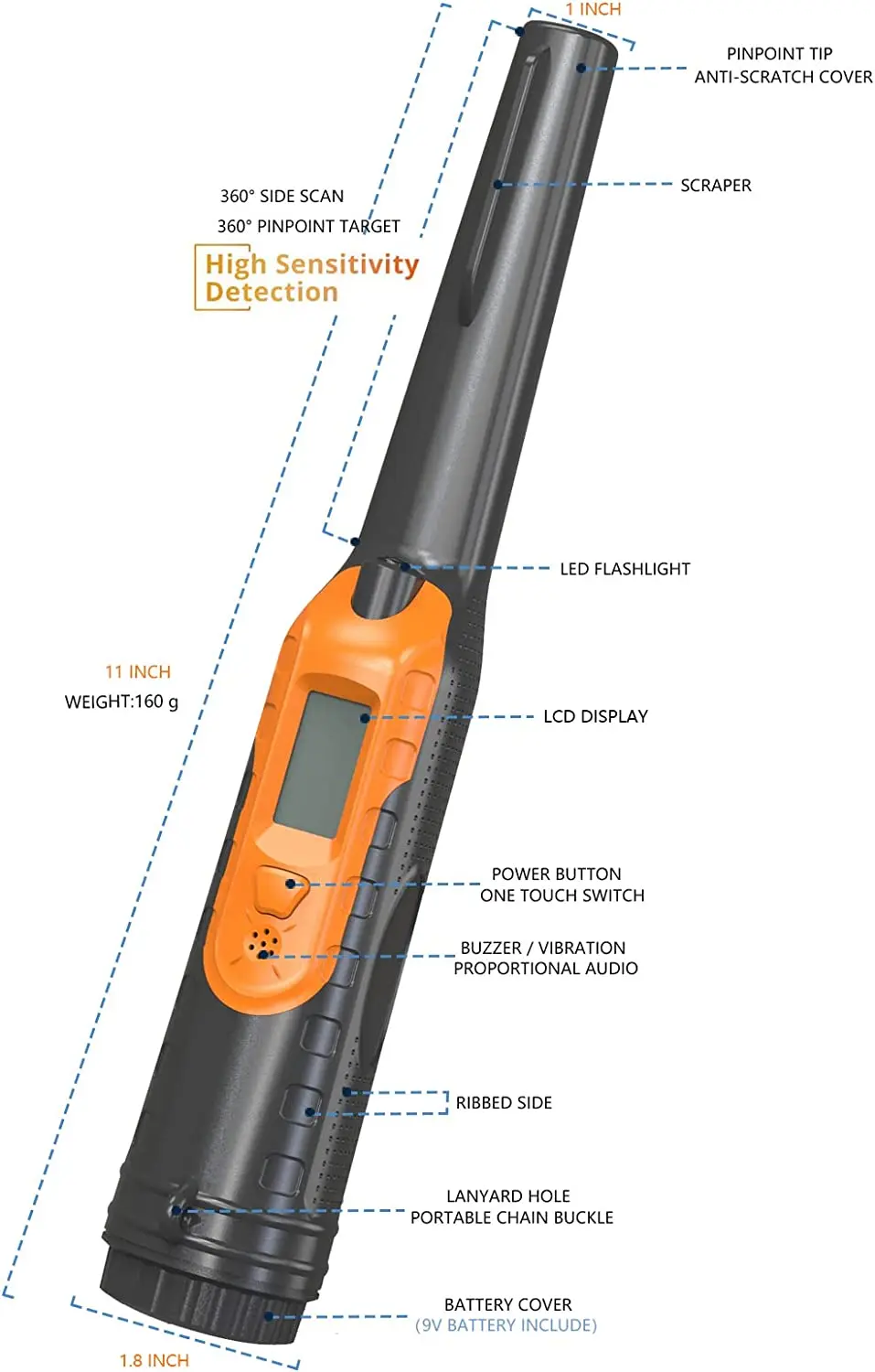 1 INCH

PINPOINT TIP
ANTI-SCRATCH COVER

SCRAPER

360° SIDE SCAN
360° PINPOINT TARGET

High Sensitivity
Detection

LED FLASHLIGHT

11 INCH
WEIGHT:160 g

LCD DISPLAY

POWER BUTTON
ONE TOUCH SWITCH

BUZZER / VIBRATION
PROPORTIONAL AUDIO

RIBBED SIDE

LANYARD HOLE
PORTABLE CHAIN BUCKLE

BATTERY COVER
(9V BATTERY INCLUDE)

1.8 INCH