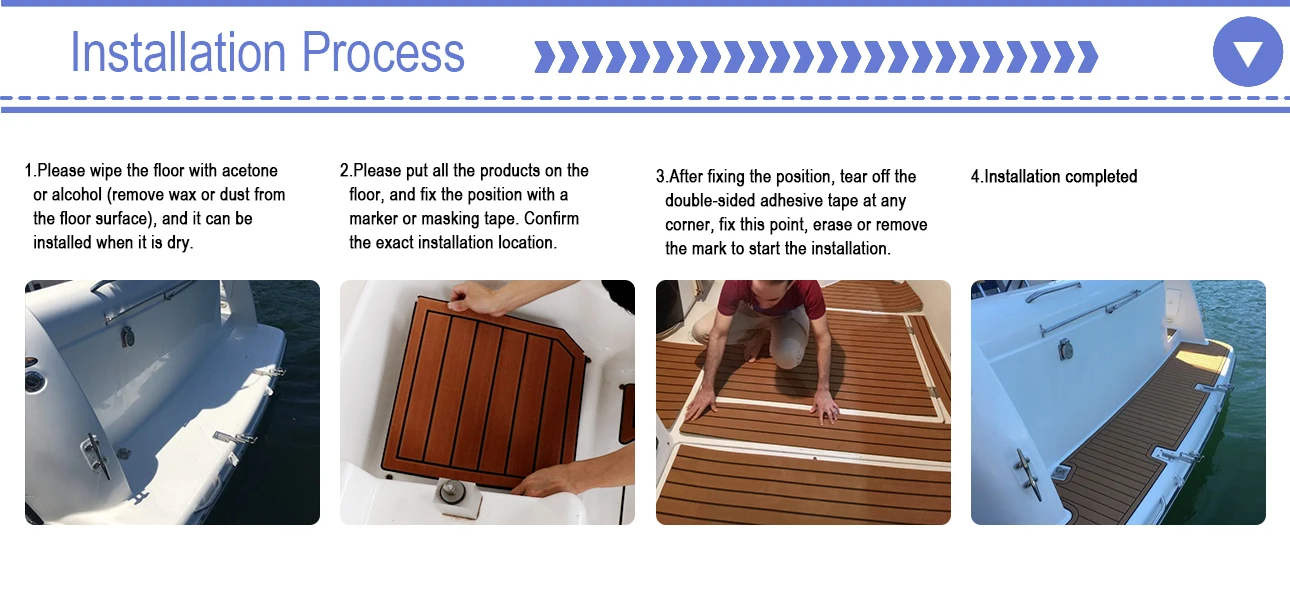 Installation Process

1.Please wipe the floor with acetone or alcohol (remove wax or dust from the floor surface), and it can be installed when it is dry.

2.Please put all the products on the floor, and fix the position with a marker or masking tape. Confirm the exact installation location.

3.After fixing the position, tear off the double-sided adhesive tape at any corner, fix this point, erase or remove the mark to start the installation.

4.Installation completed