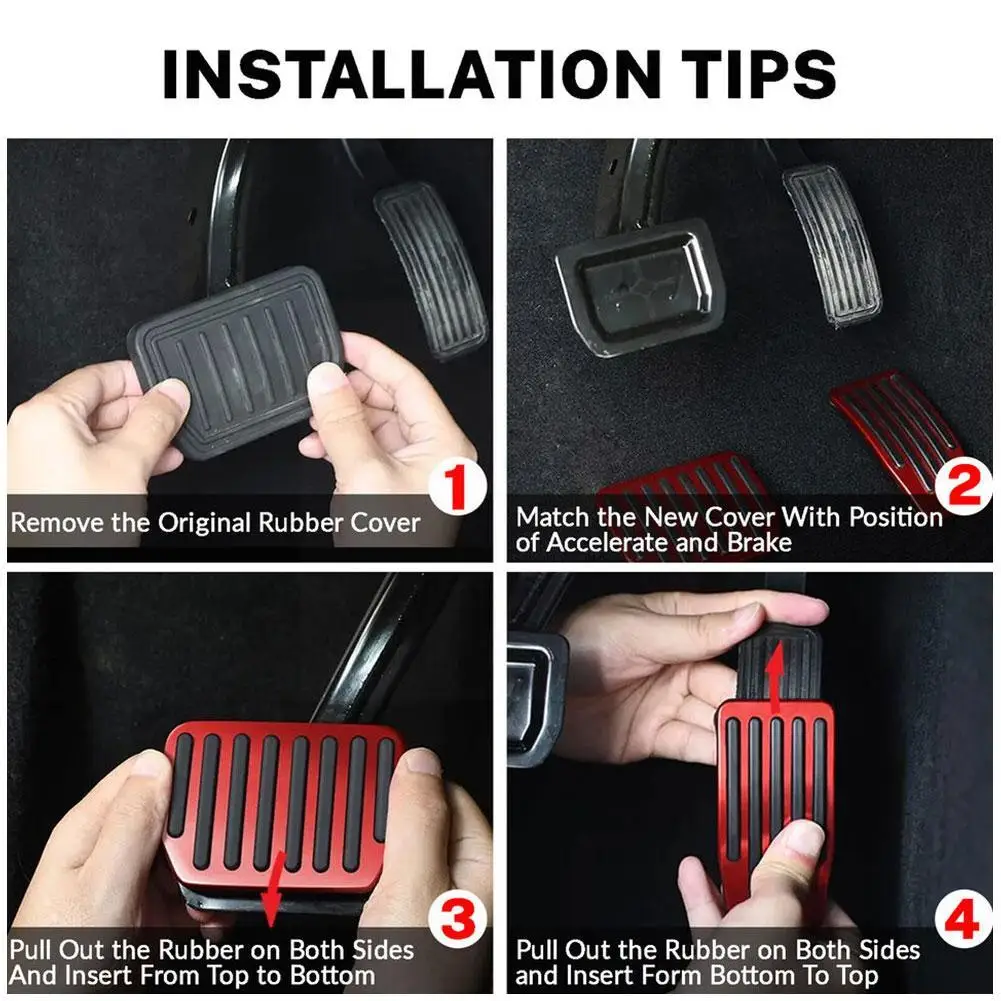 INSTALLATION TIPS

1
Remove the Original Rubber Cover

2
Match the New Cover With Position of Accelerate and Brake

3
Pull Out the Rubber on Both Sides And Insert From Top to Bottom

4
Pull Out the Rubber on Both Sides and Insert Form Bottom To Top