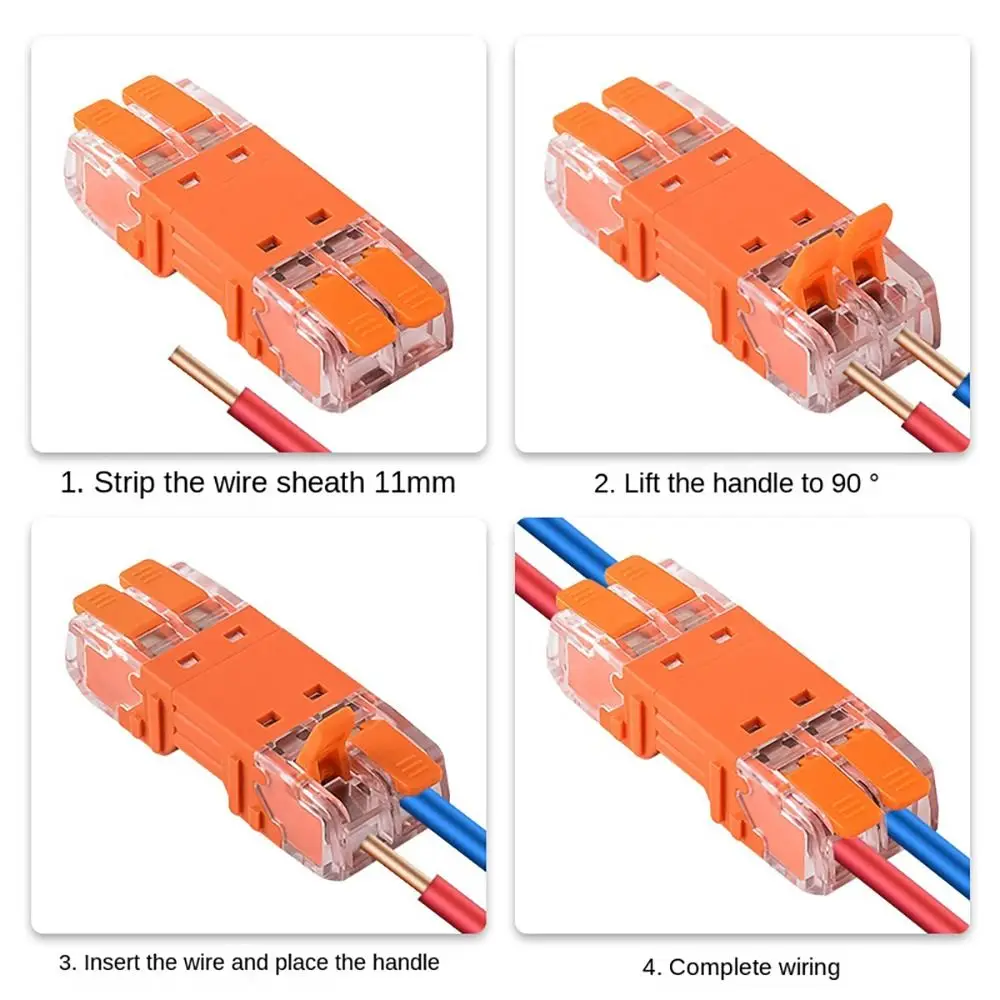 1. Strip the wire sheath 11mm

2. Lift the handle to 90 °

3. Insert the wire and place the handle

4. Complete wiring