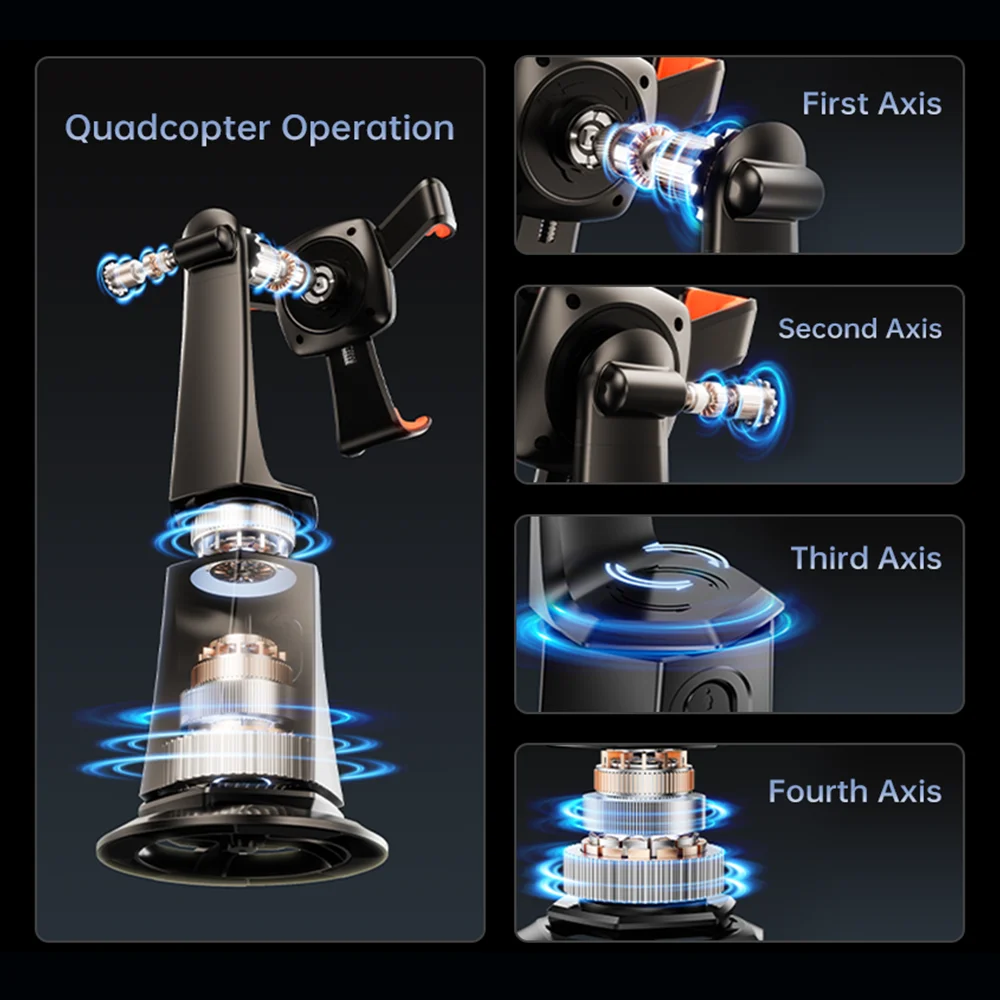 Quadcopter Operation

First Axis

Second Axis

Third Axis

Fourth Axis