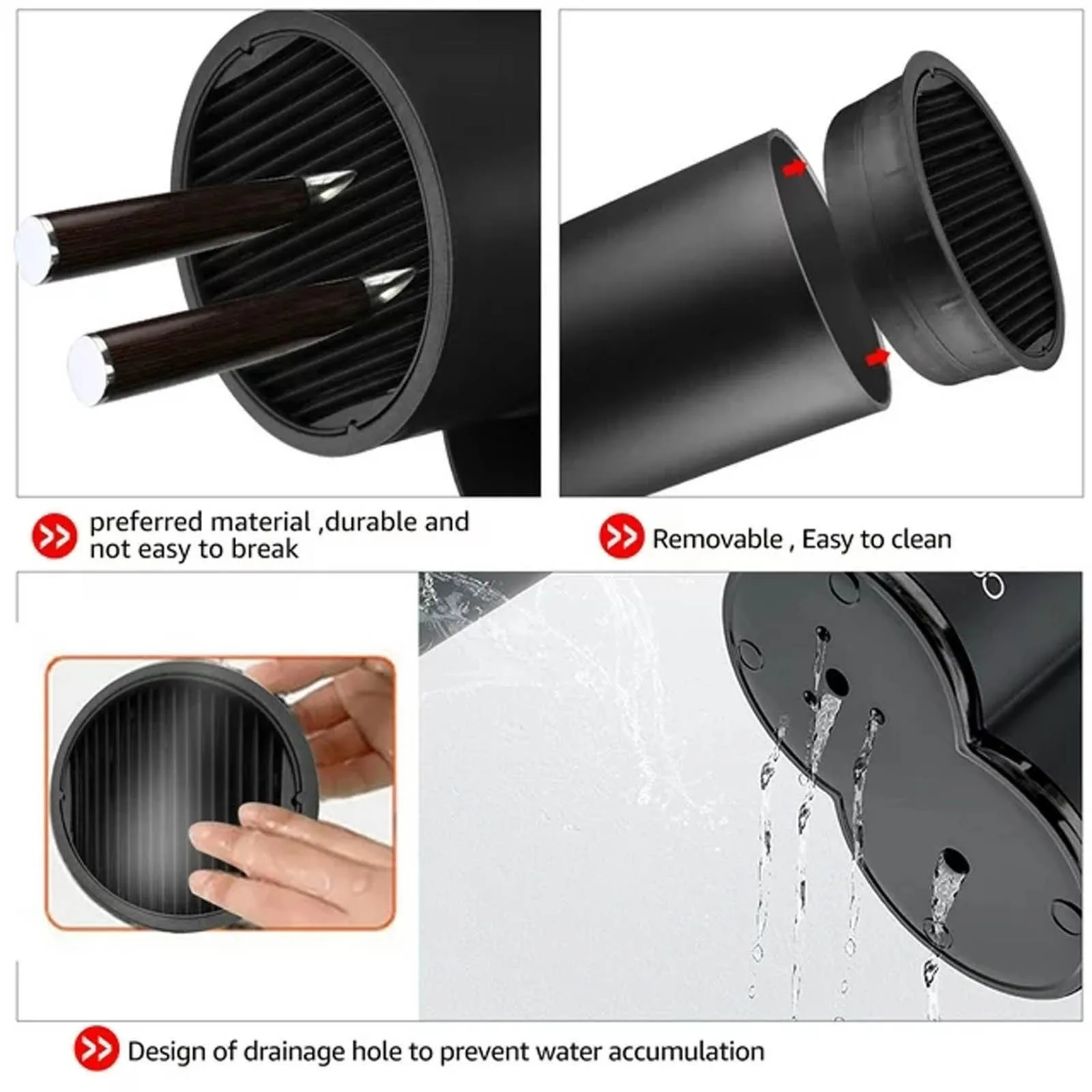 preferred material ,durable and not easy to break

Removable , Easy to clean

Design of drainage hole to prevent water accumulation