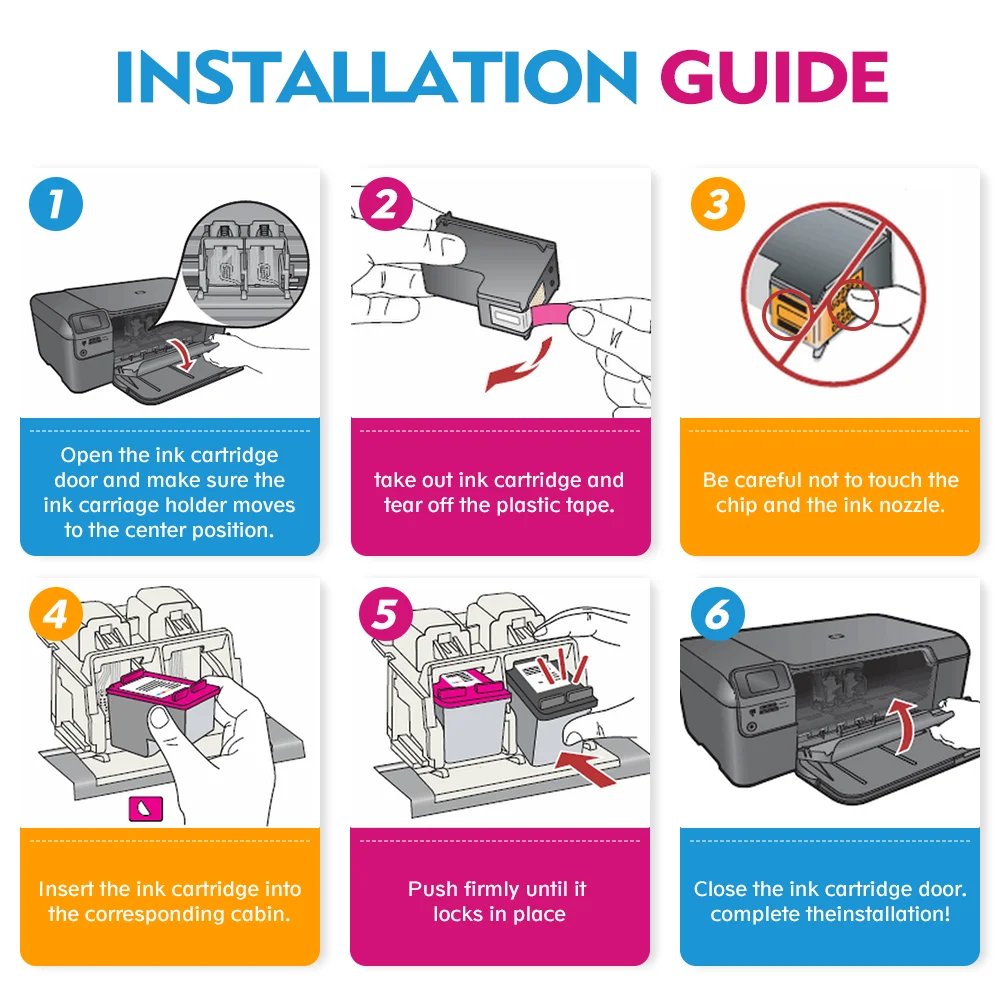 INSTALLATION GUIDE

1

Open the ink cartridge door and make sure the ink carriage holder moves to the center position.

2

take out ink cartridge and tear off the plastic tape.

3

Be careful not to touch the chip and the ink nozzle.

4

Insert the ink cartridge into the corresponding cabin.

5

Push firmly until it locks in place

6

Close the ink cartridge door. complete theinstallation!