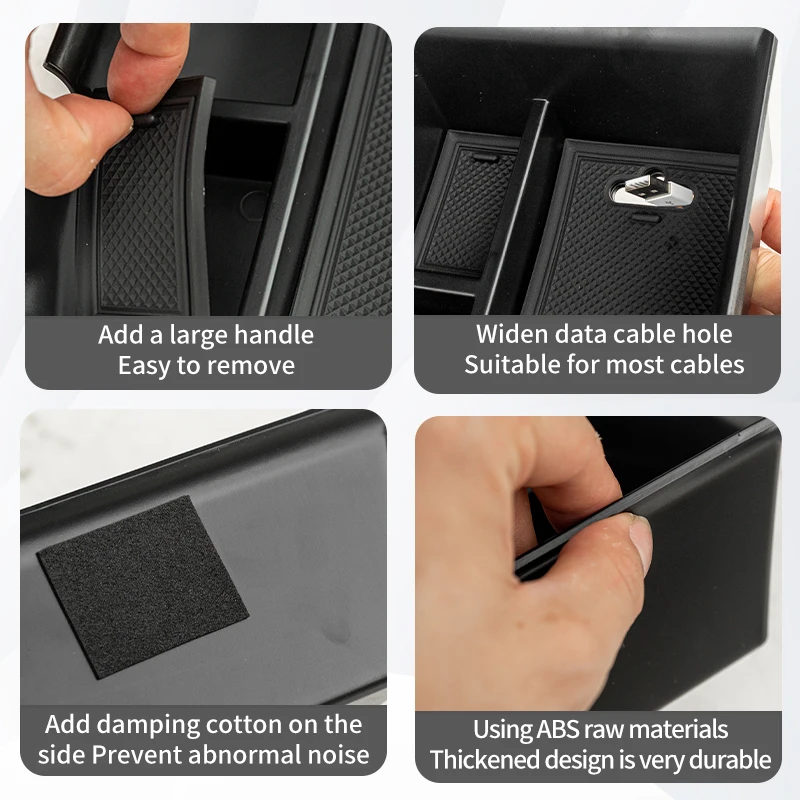 Add a large handle
Easy to remove

Widen data cable hole
Suitable for most cables

Add damping cotton on the side Prevent abnormal noise

Using ABS raw materials
Thickened design is very durable